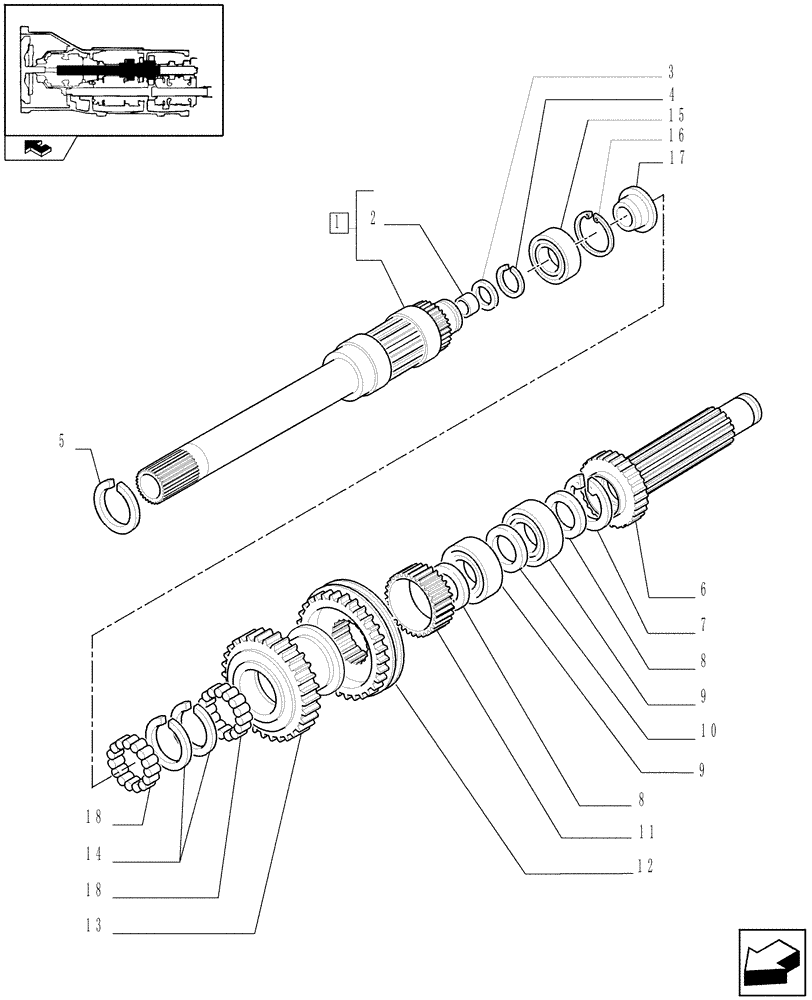 3
4
15
16
17
1
2
5
6
7
8
9
10
9
8
11
12
18
14
18
13