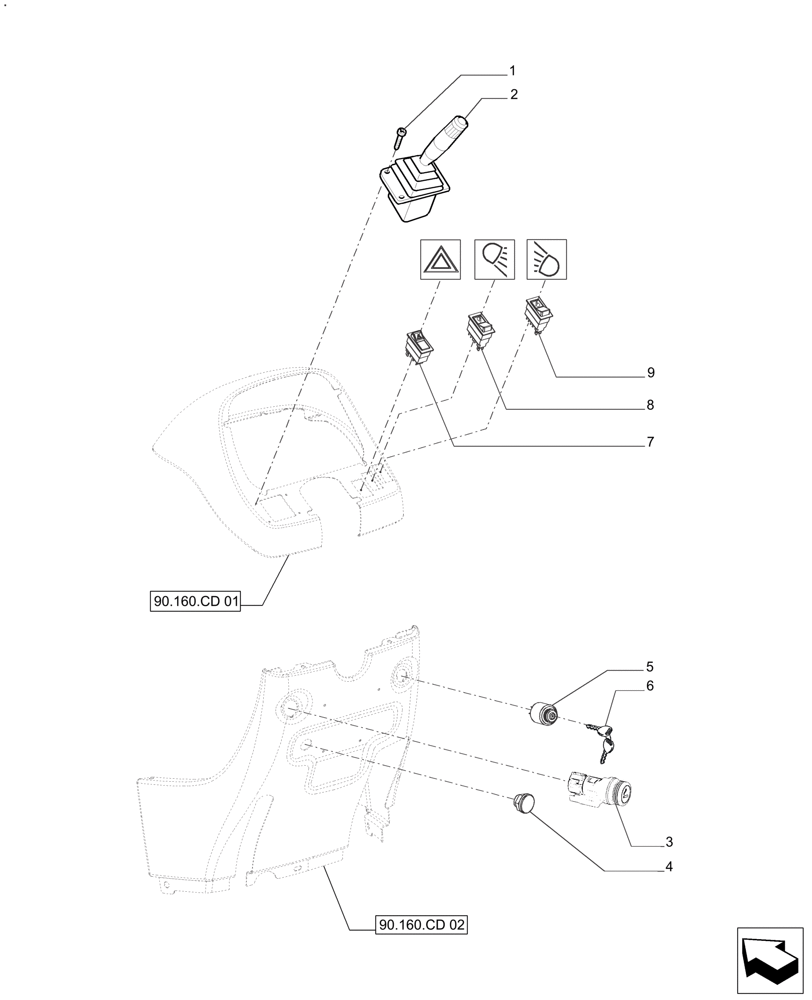 1
2
9
8
7
90.160.CD 01
5
6
3
4
90.160.CD 02