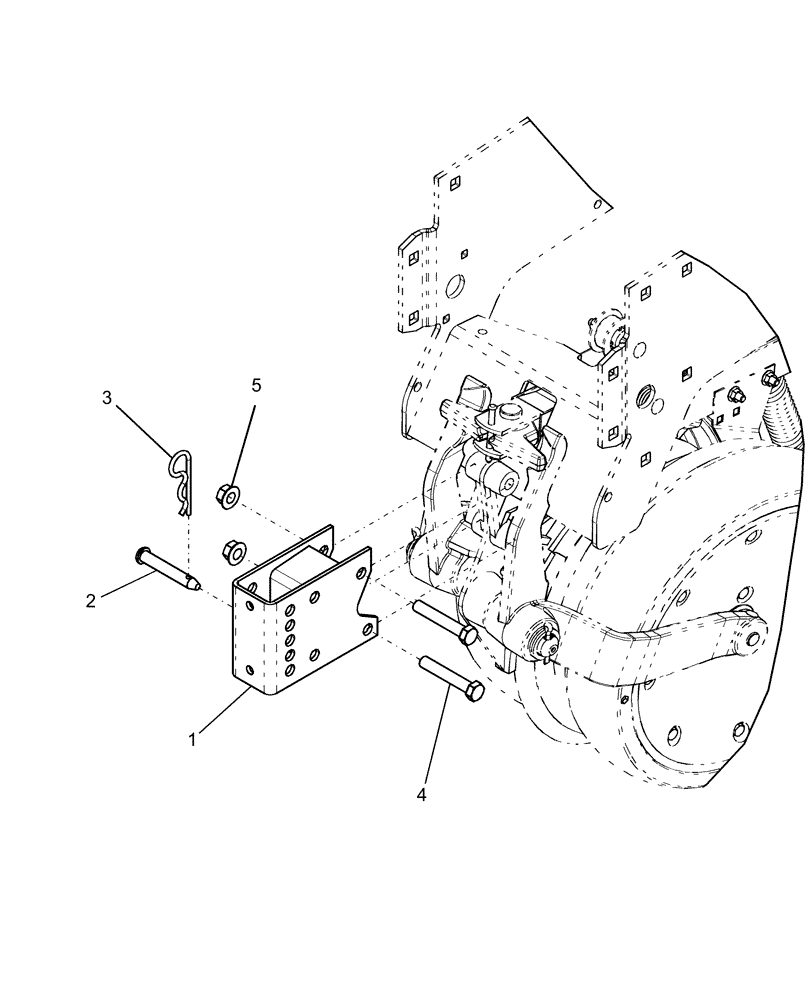 3
5
2
1
4