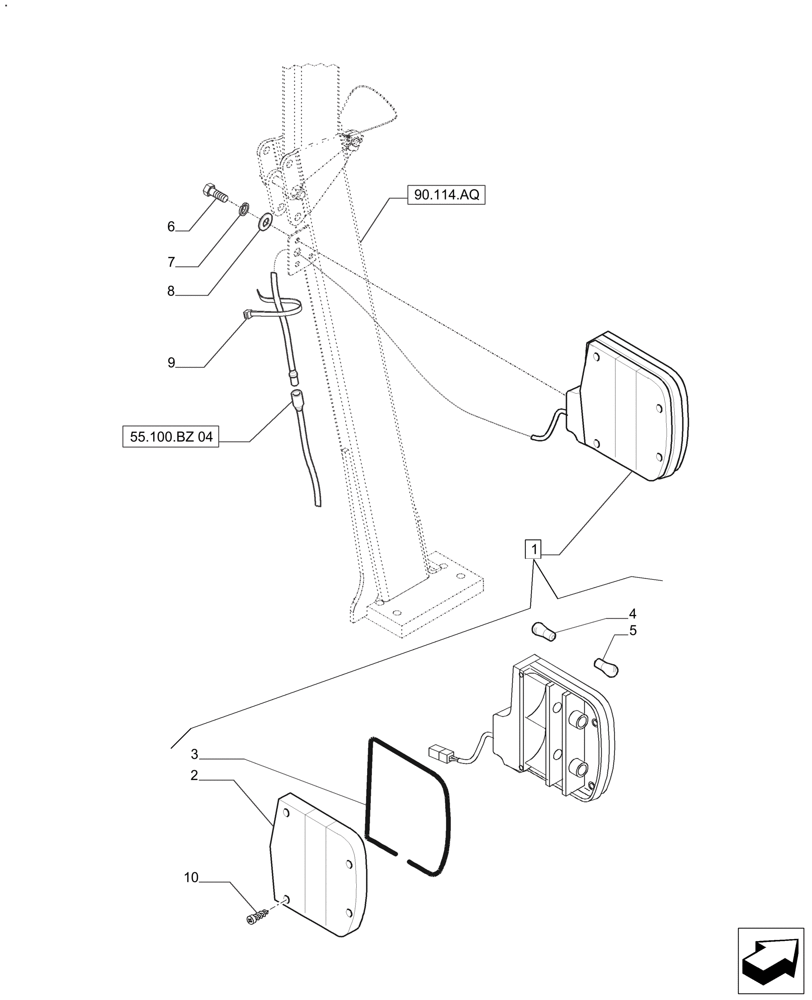 90.114.AQ

6

7

8

9

55.100.BZ 04

1

4

5

3

2

10