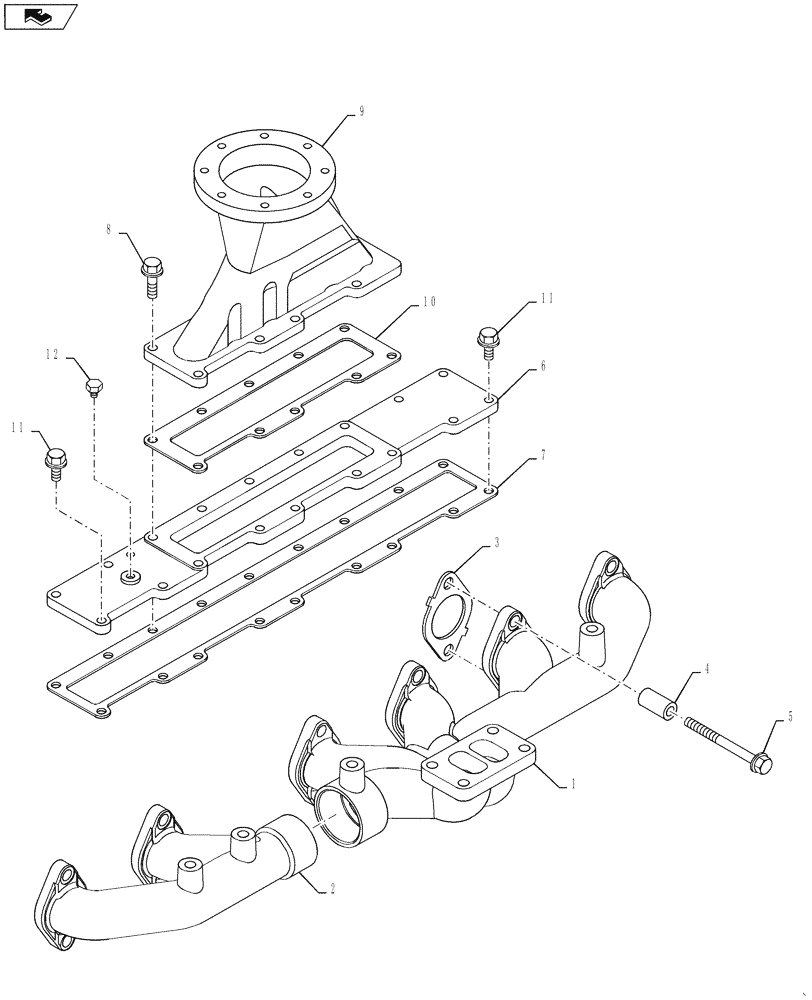 9
8
10
11
12
6
11
7
3
4
5
1
2