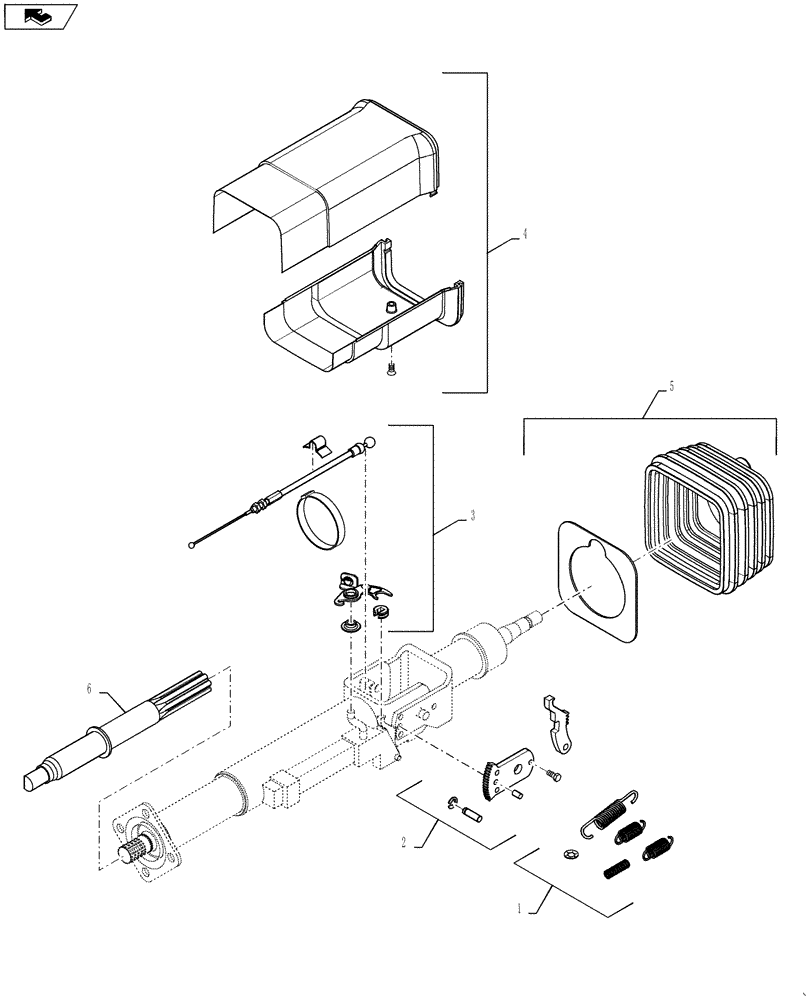 4
5
3
6
2
1