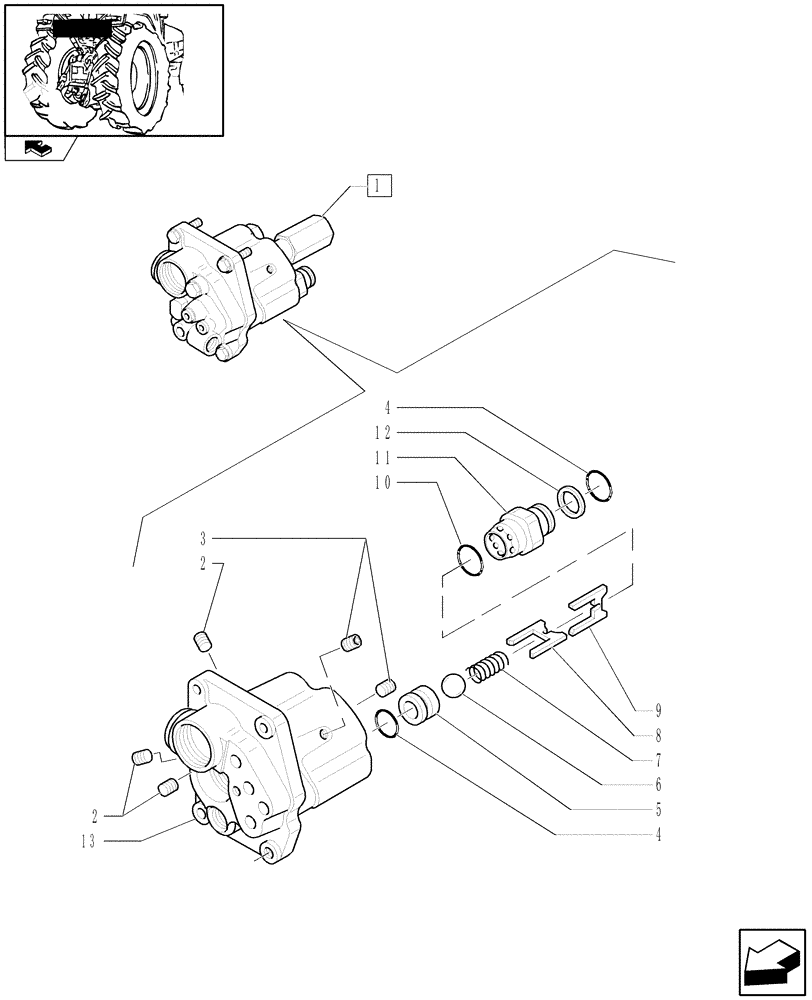 1

4
12
11
10

3
2

9
8
7
6
5
4

2
13