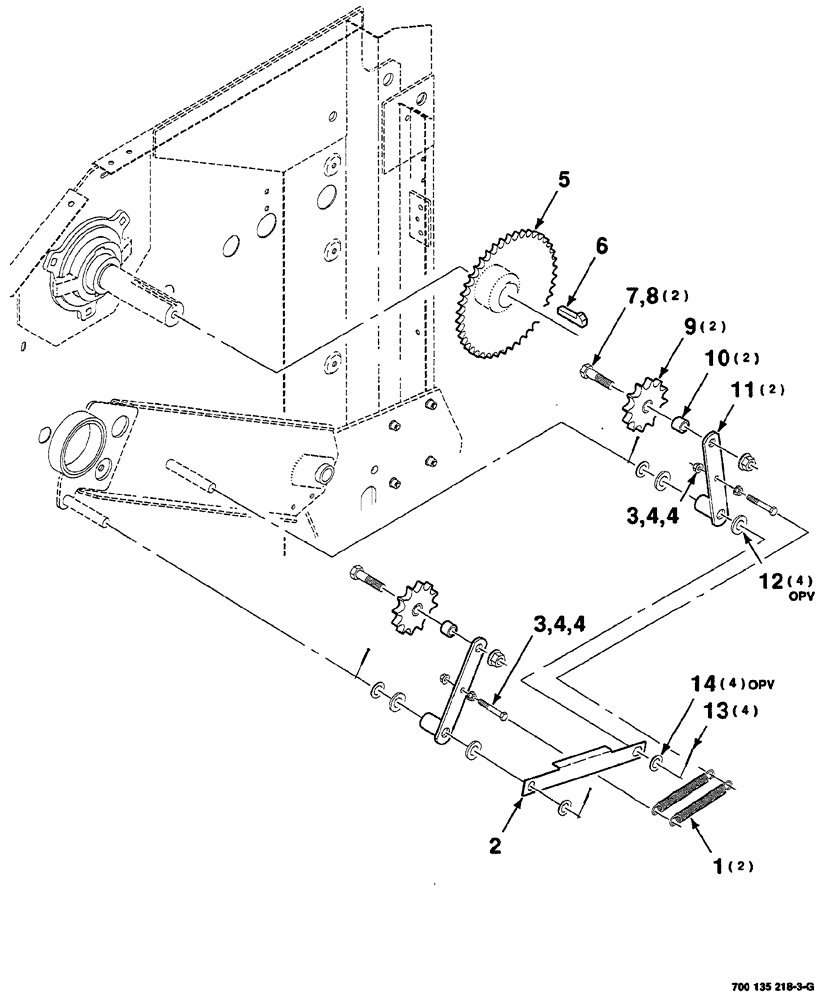 5
6
7,8 (2)
9 (2)
10 (2)
11 (2)
3,4,4
12 (4) OPV
3,4,4
14 (4) OPV
13 (4)
2
1 (2)
700 135 218-3-G