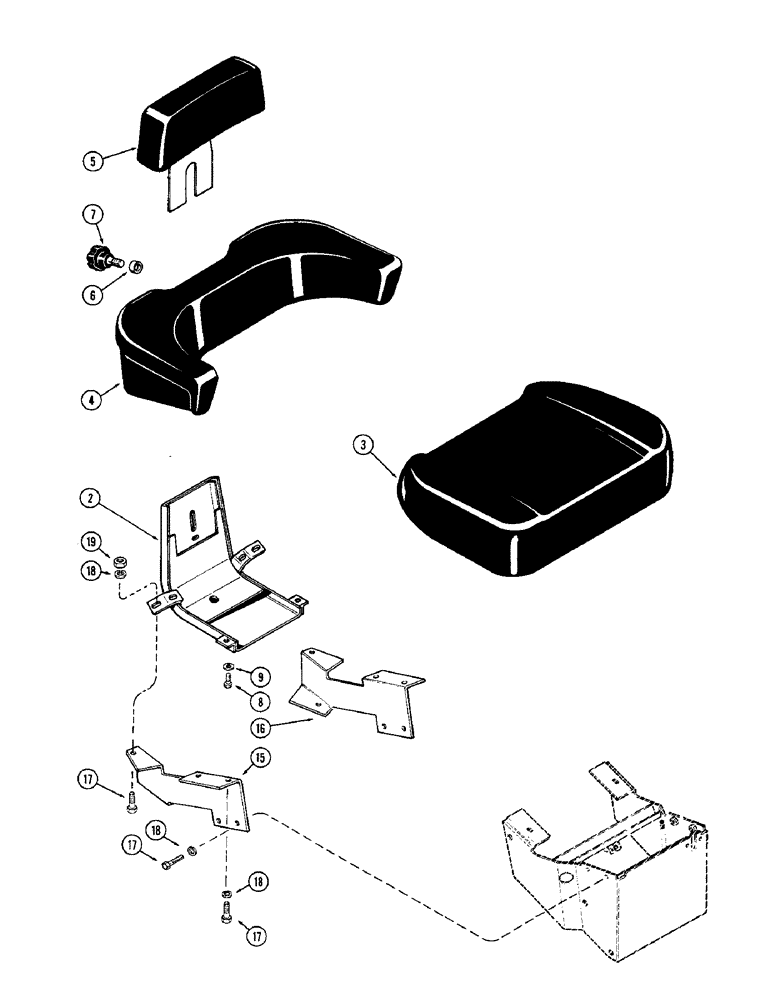 5
7
6
4
3
2
19
18
9
8
16
15
17
18
17
18
17