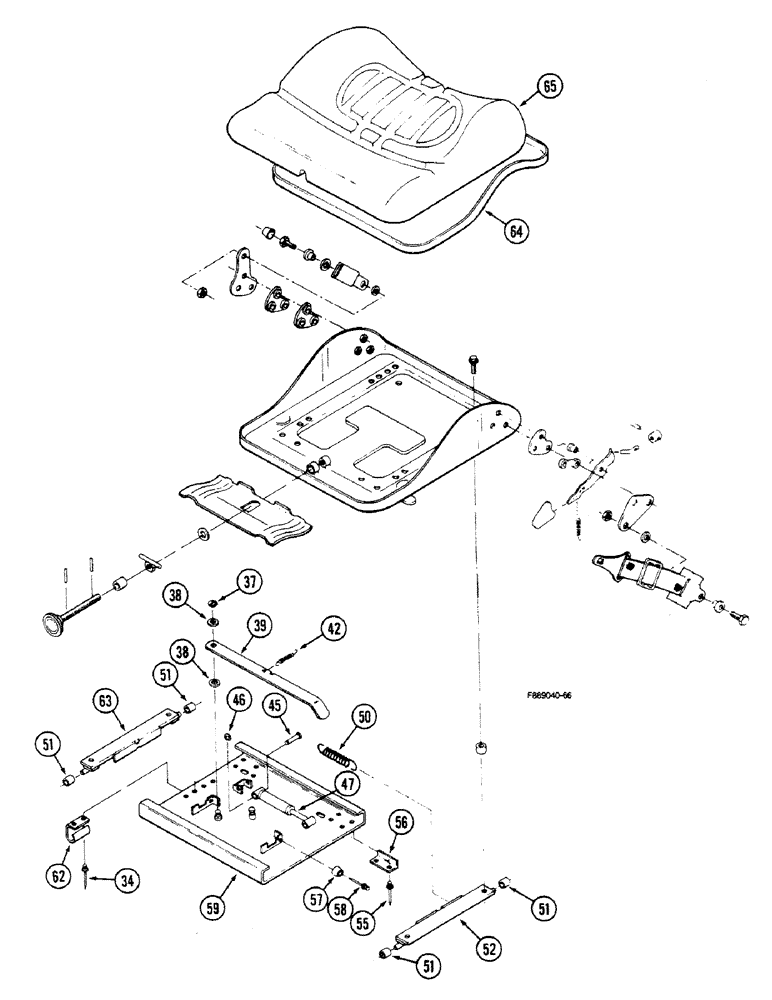 65
64
37
38
39
42
38
51
63
46
45
50
F869040-66
51
47
56
62
34
59
57
58
55
51
52
51