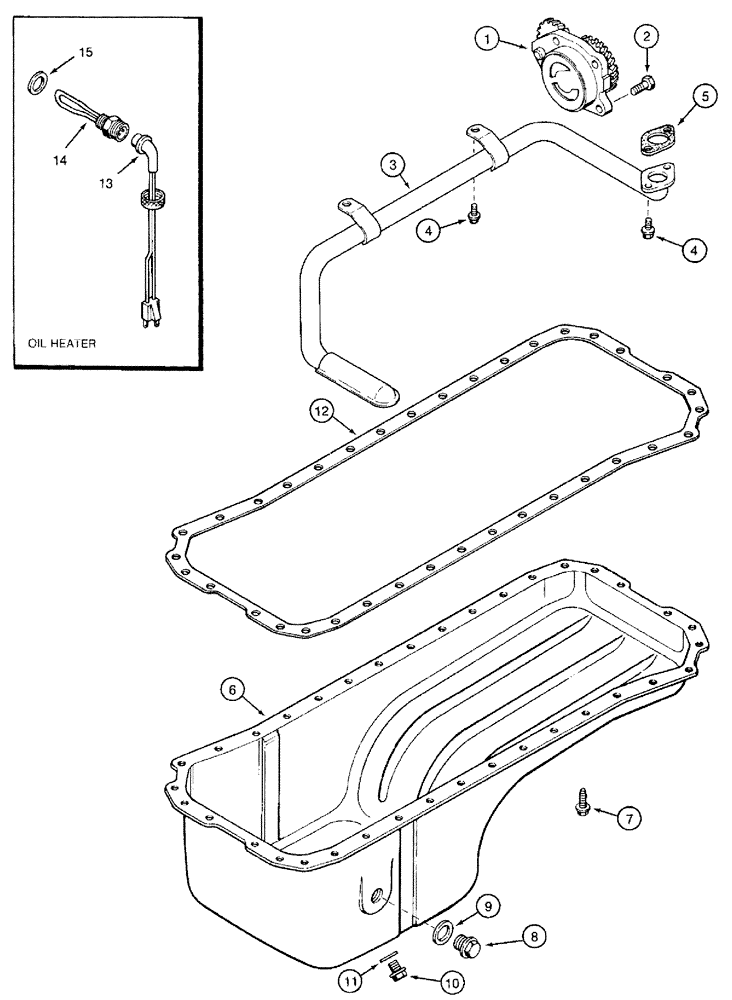 15
14
13
OIL HEATER
1
2
5
3
4
4
12
6
7
9
8
11
10