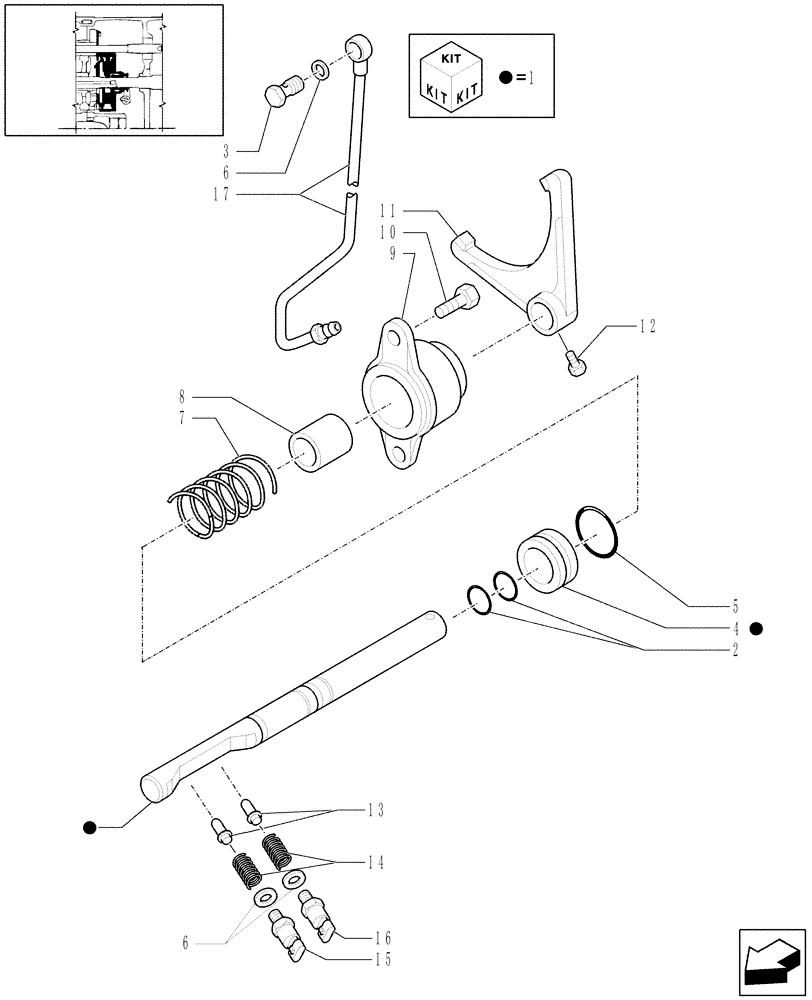 KIT
KIT KIT
● = 1

3
6
17
11
10
9
12
8
7
5
4 ●
2
●
13
14
6
16
15