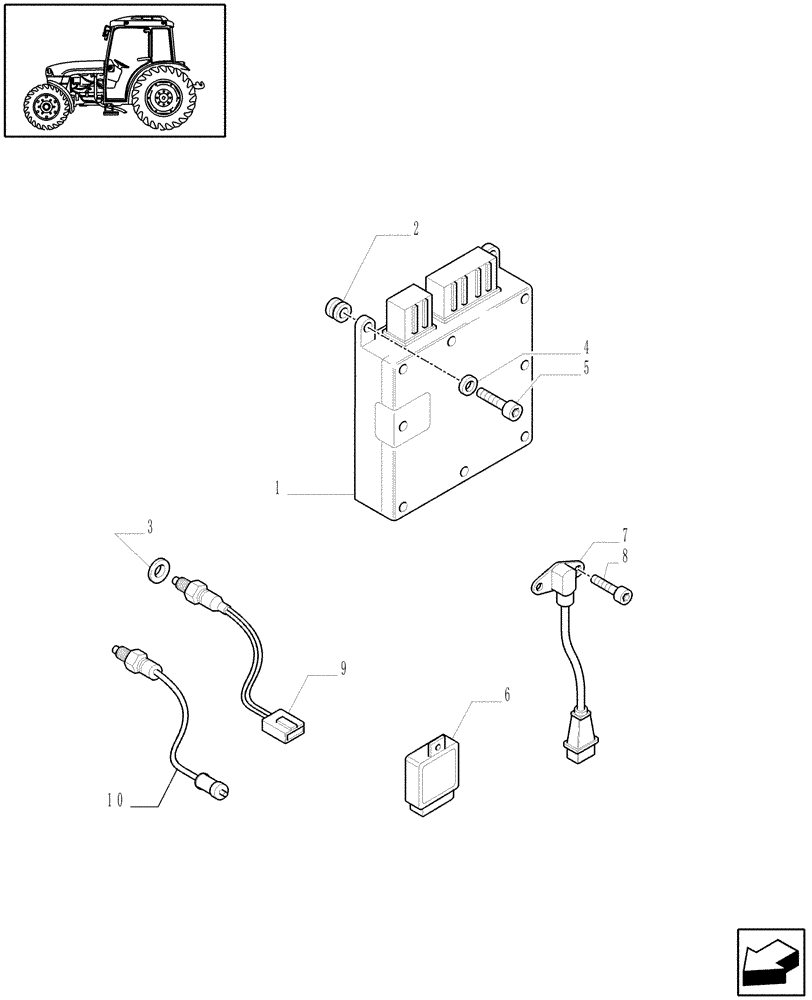 2
4
5
1
3
7
8
9
6
10