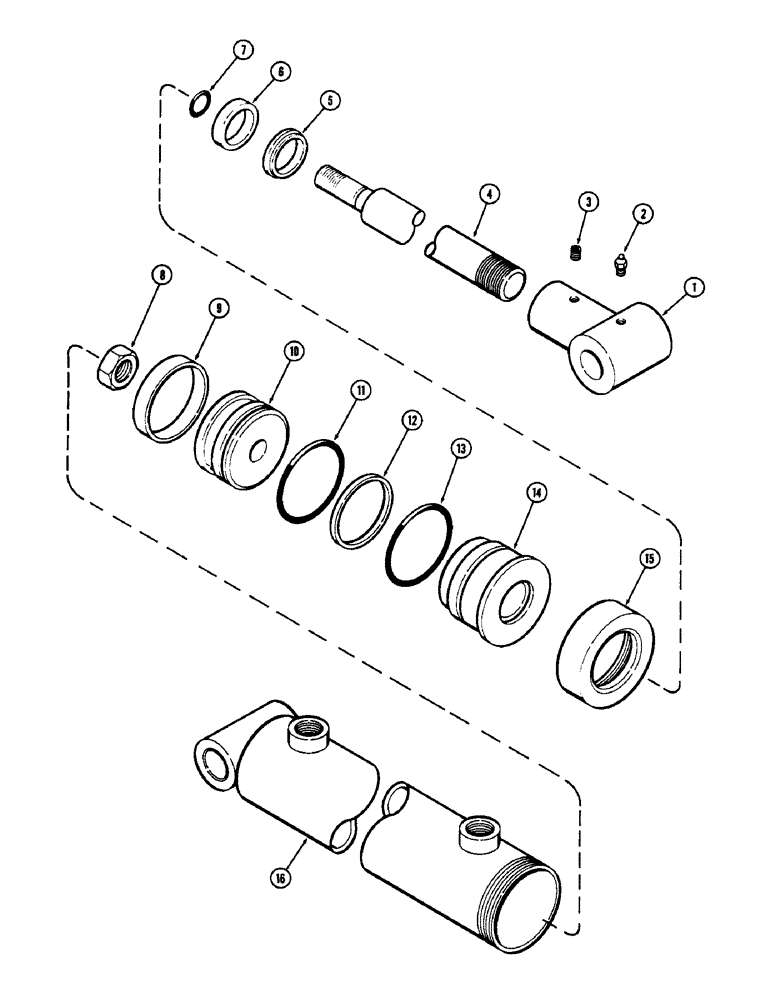 7
6
5
4
3
2
1
8
9
10
11
12
13
14
15
16