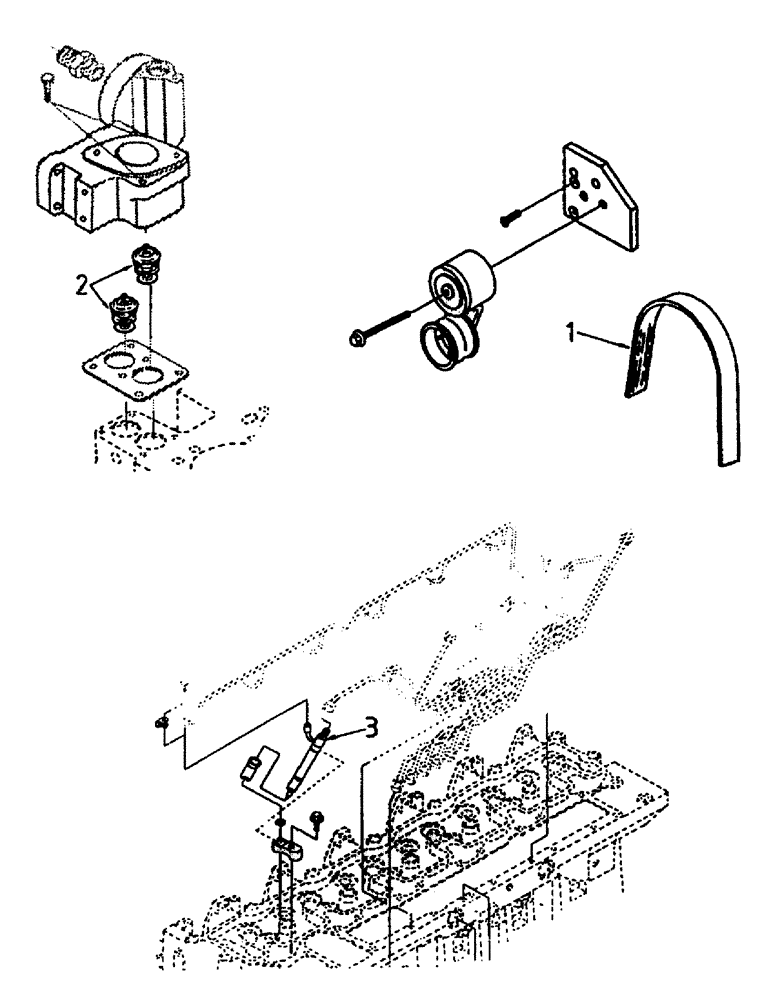 2

1

3