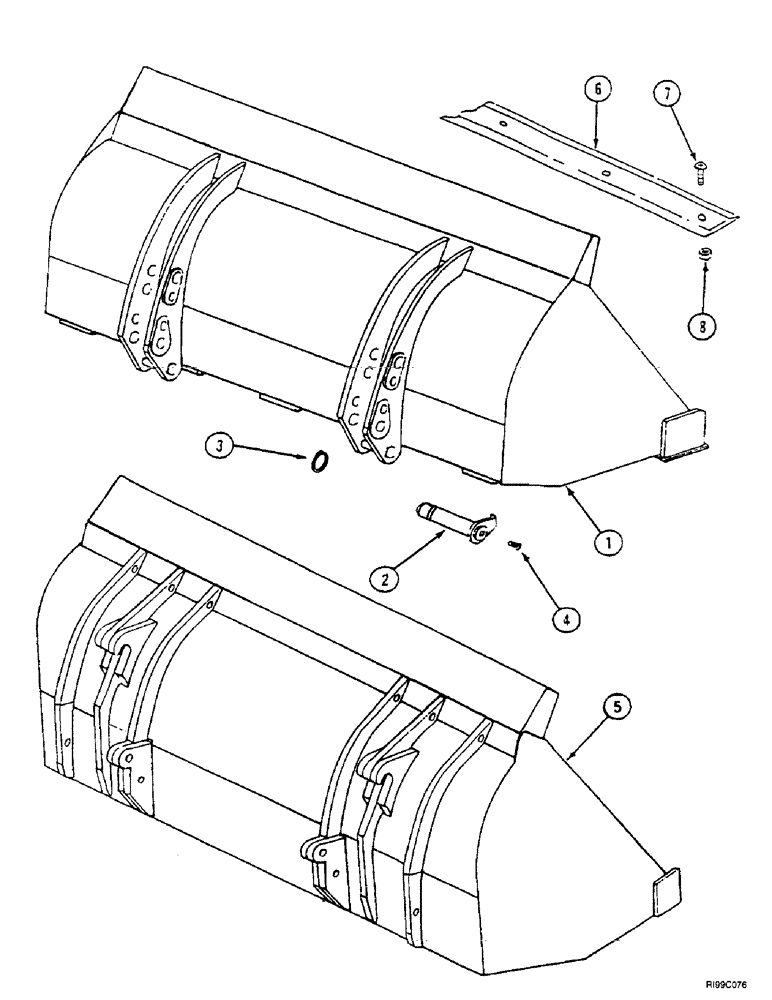 6
7
8
3
1
2
4
5
RI99C076