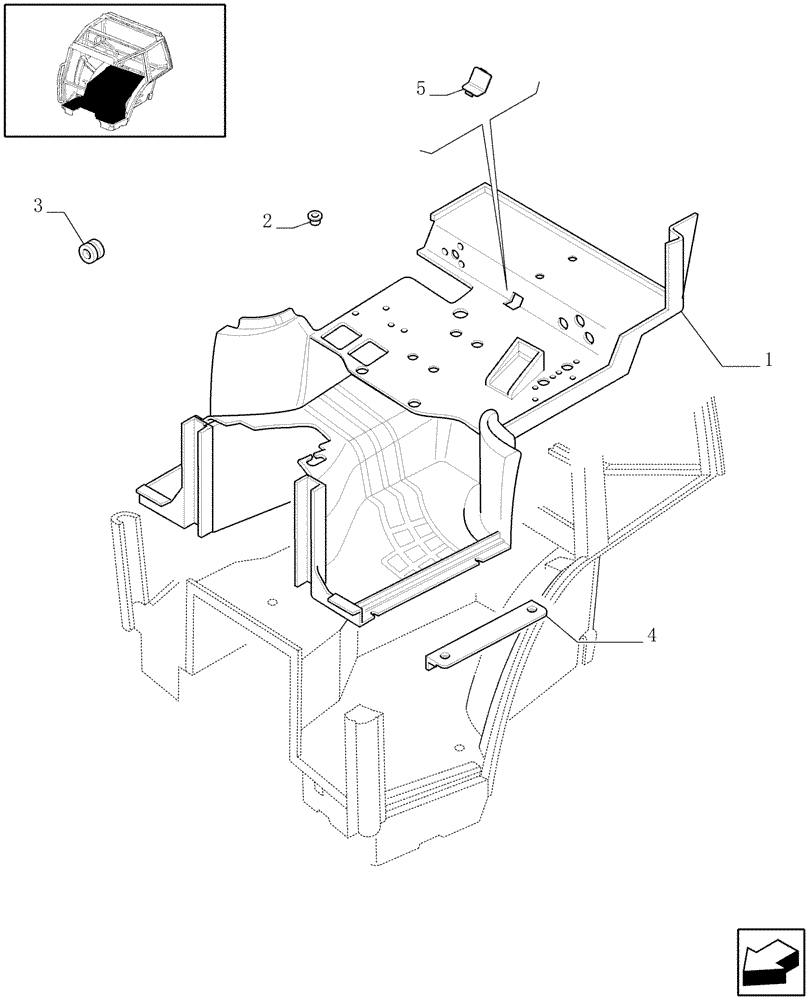 5

3

2

1

4