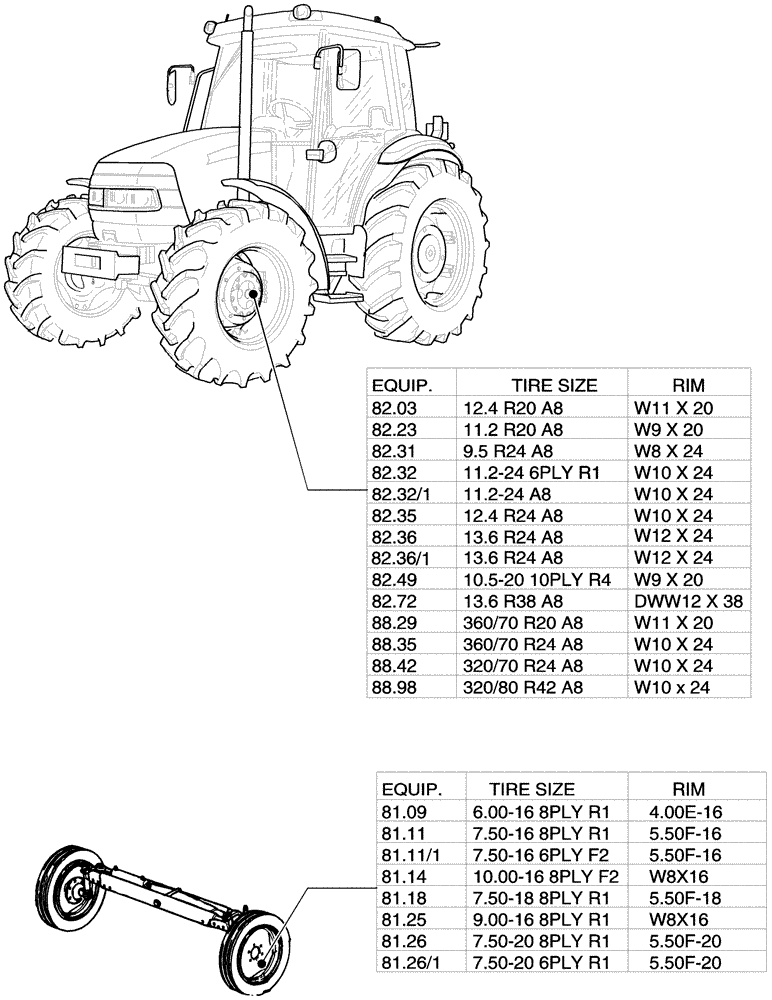 | EQUIP. | TIRE SIZE | RIM |
|---|---|---|
| 82.03 | 12.4 R20 A8 | W11 X 20 |
| 82.23 | 11.2 R20 A8 | W9 X 20 |
| 82.31 | 9.5 R24 A8 | W8 X 24 |
| 82.32 | 11.2-24 6PLY R1 | W10 X 24 |
| 82.32/1 | 11.2-24 A8 | W10 X 24 |
| 82.35 | 12.4 R24 A8 | W10 X 24 |
| 82.36 | 13.6 R24 A8 | W12 X 24 |
| 82.36/1 | 13.6 R24 A8 | W12 X 24 |
| 82.49 | 10.5-20 10PLY R4 | W9 X 20 |
| 82.72 | 13.6 R38 A8 | DWW12 X 38 |
| 88.29 | 360/70 R20 A8 | W11 X 20 |
| 88.35 | 360/70 R24 A8 | W10 X 24 |
| 88.42 | 320/70 R24 A8 | W10 X 24 |
| 88.98 | 320/80 R42 A8 | W10 x 24 |

| EQUIP. | TIRE SIZE | RIM |
|---|---|---|
| 81.09 | 6.00-16 8PLY R1 | 4.00E-16 |
| 81.11 | 7.50-16 8PLY R1 | 5.50F-16 |
| 81.11/1 | 7.50-16 6PLY F2 | 5.50F-16 |
| 81.14 | 10.00-16 8PLY F2 | W8X16 |
| 81.18 | 7.50-18 8PLY R1 | 5.50F-18 |
| 81.25 | 9.00-16 8PLY R1 | W8X16 |
| 81.26 | 7.50-20 8PLY R1 | 5.50F-20 |
| 81.26/1 | 7.50-20 6PLY R1 | 5.50F-20 |