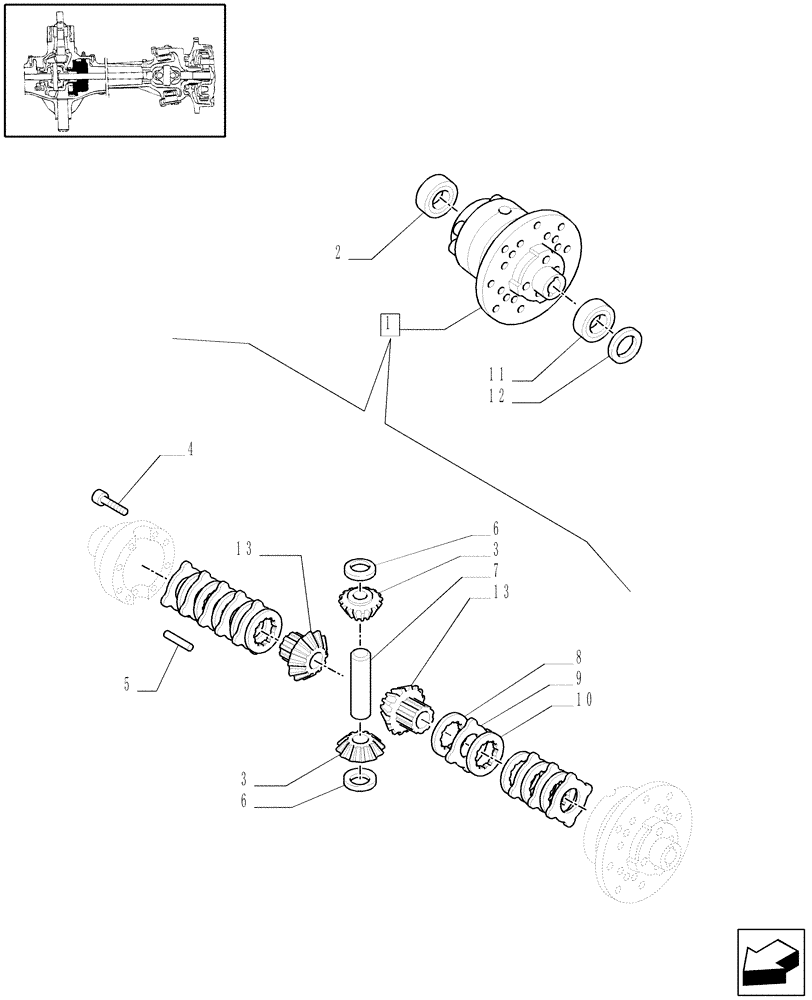 2
1
11
12
4
13
6
3
7
13
5
8
9
10
3
6