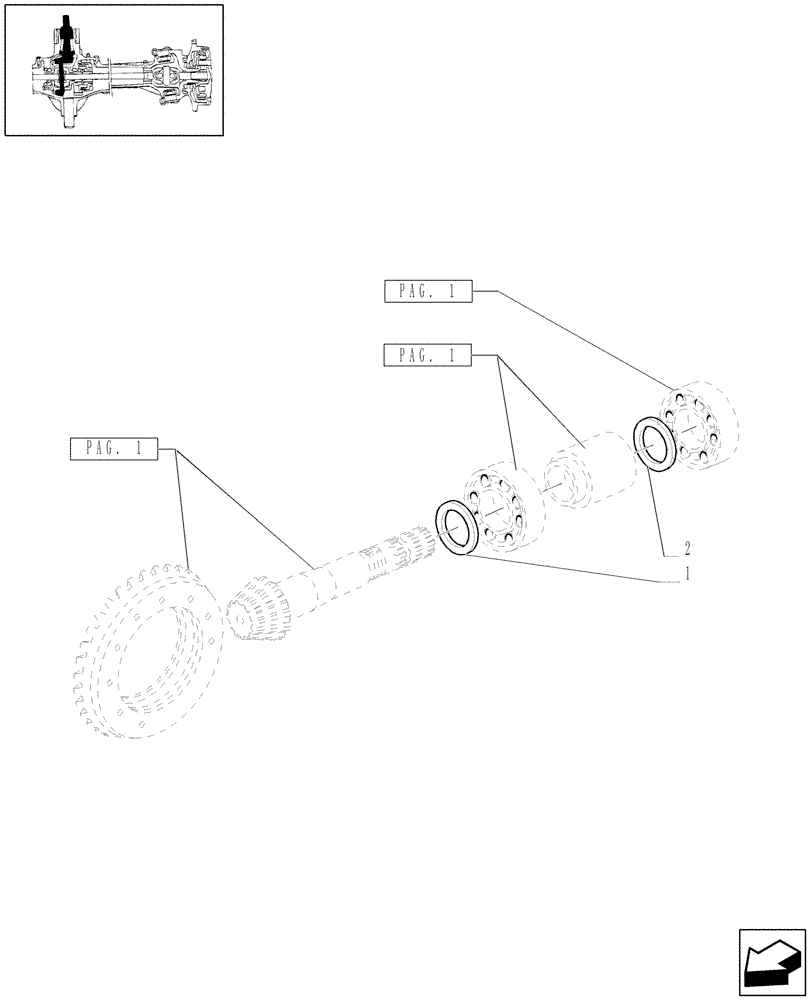 PAG. 1

PAG. 1

PAG. 1

2

1