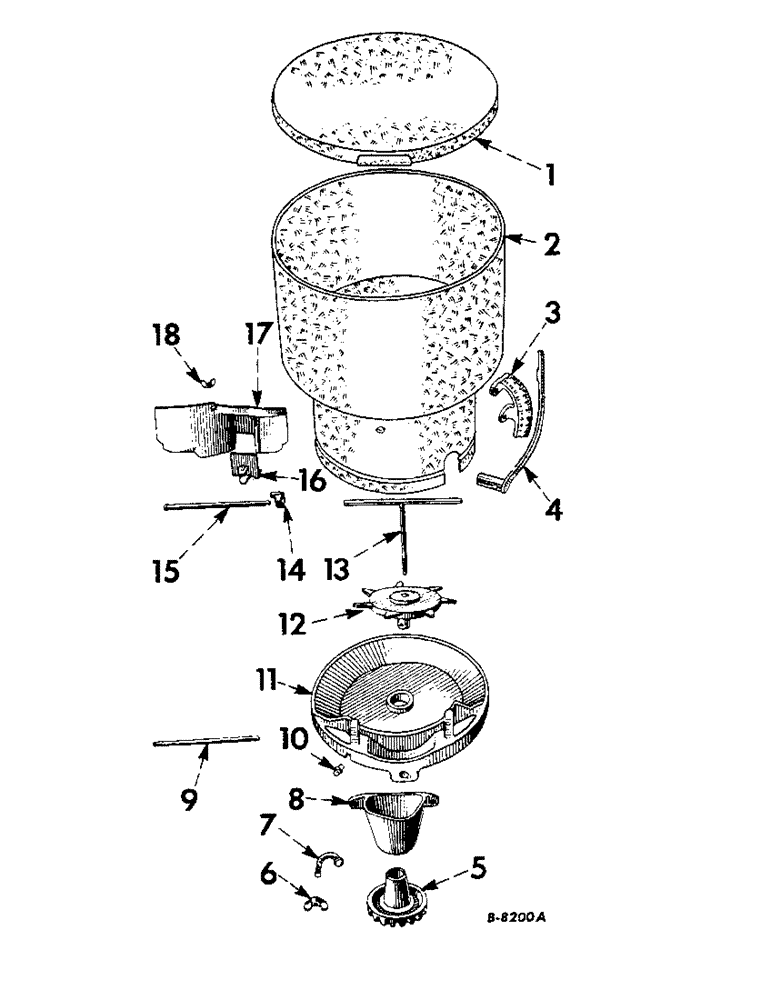 1
2
3
18
17
16
4
15
14
13
12
11
10
9
8
7
6
5
B-8200A