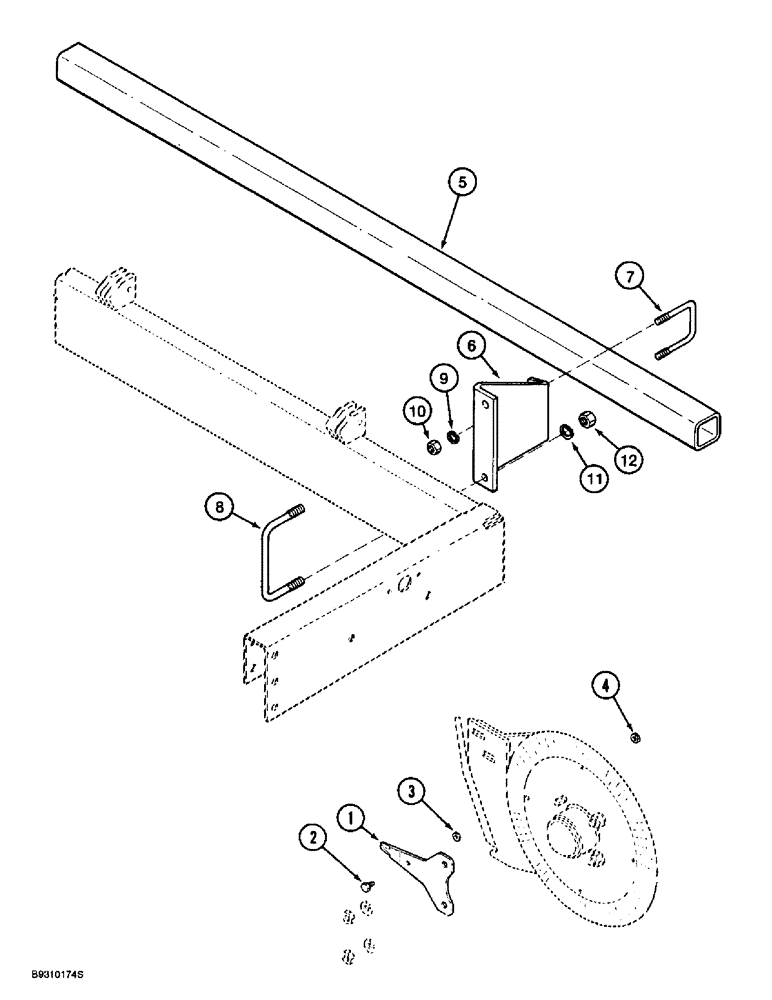 5
7
6
9
10
12
11
8
4
3
1
2
B9310174S