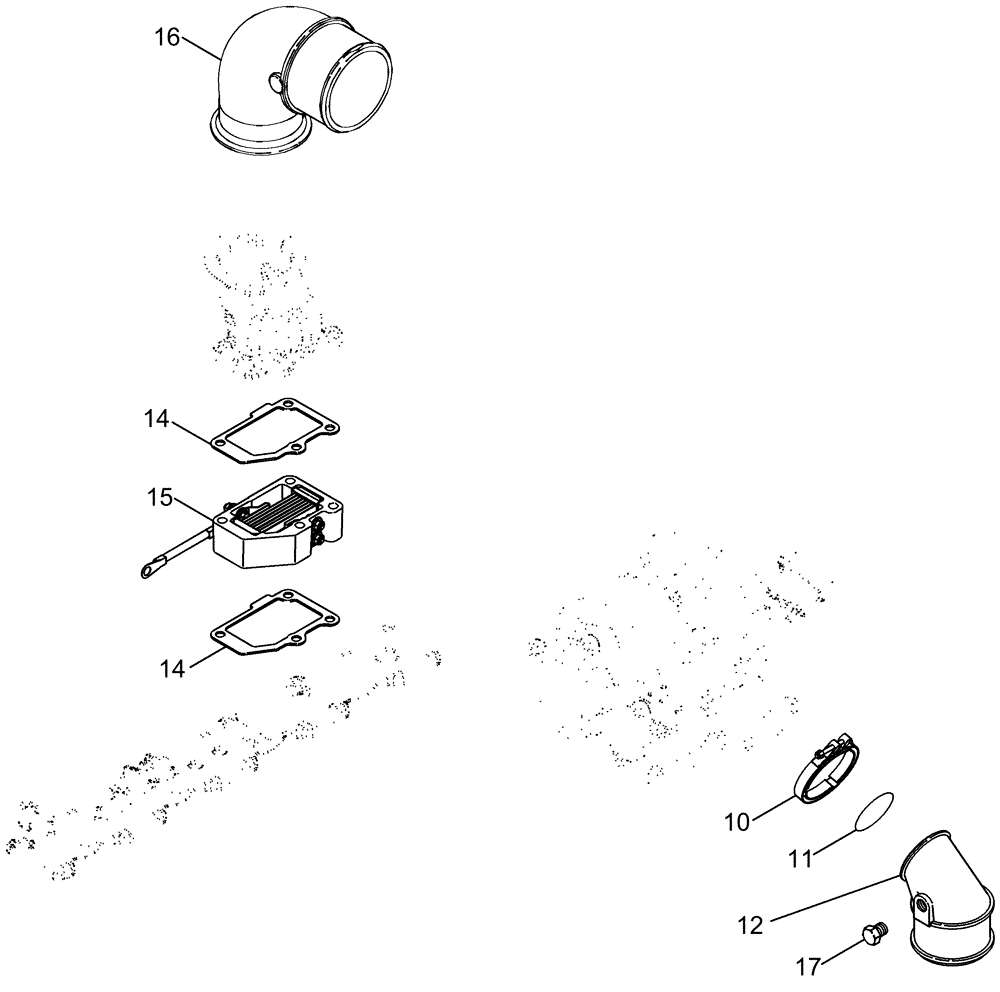 16
14
15
14
10
11
12
17