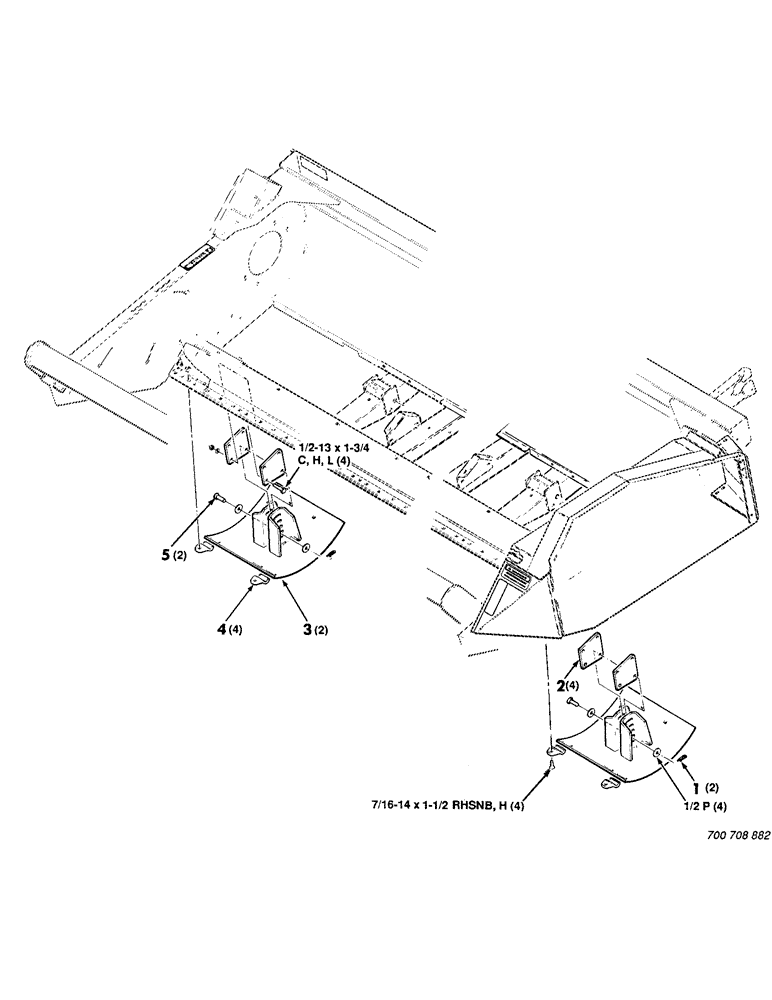 1/2-13 x 1-3/4
C, H, L (4)

5 (2)

4 (4)

3 (2)

2 (4)

1 (2)

1/2 P (4)

7/16-14 x 1-1/2 RHSNB, H (4)

700 708 882