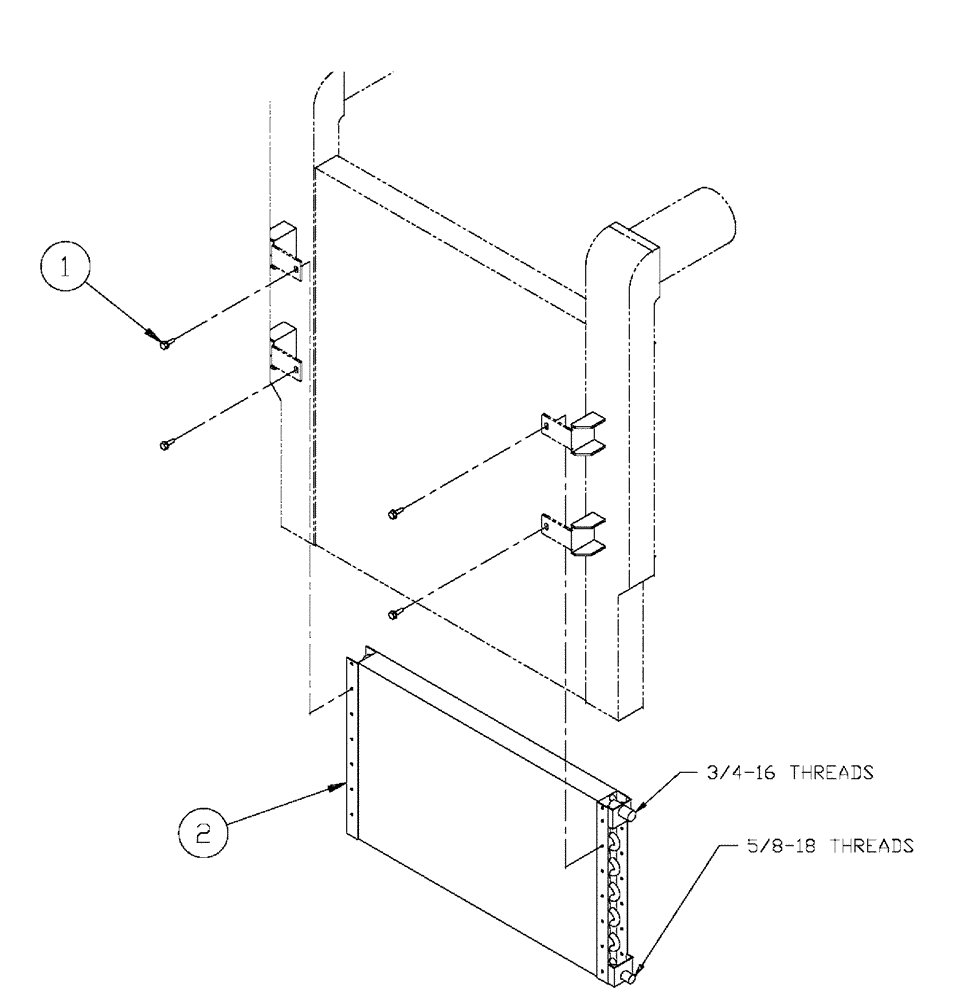 1

2

3/4-16 THREADS

5/8-18 THREADS