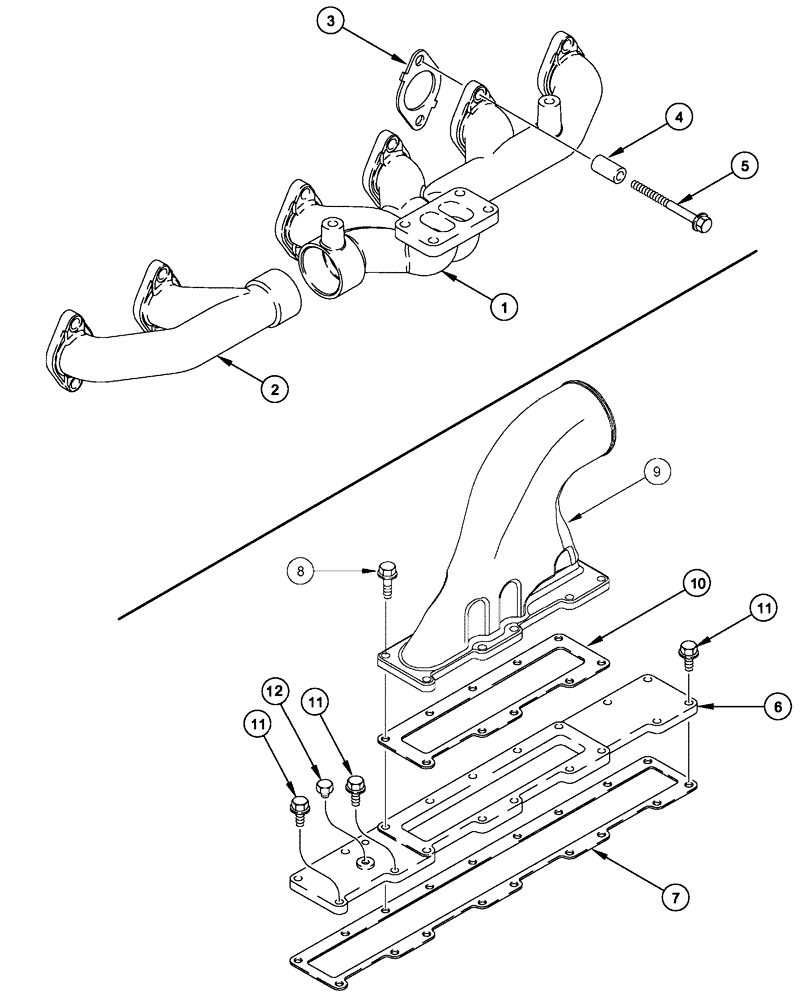 3
4
5
1
2
9
8
10
11
6
12
11
11
7