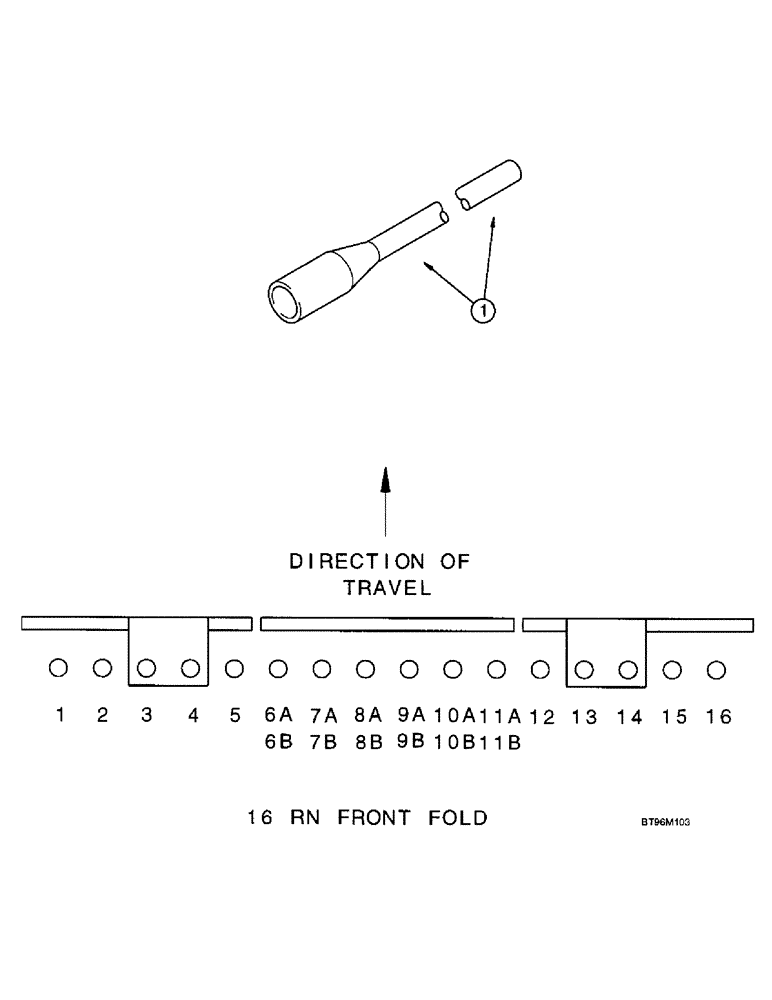 1

DIRECTION OF TRAVEL

1 2 3 4 5 6A 7A 8A 9A 10A 11A 12 13 14 15 16
6B 7B 8B 9B 10B 11B

16 RN FRONT FOLD

BT96M103