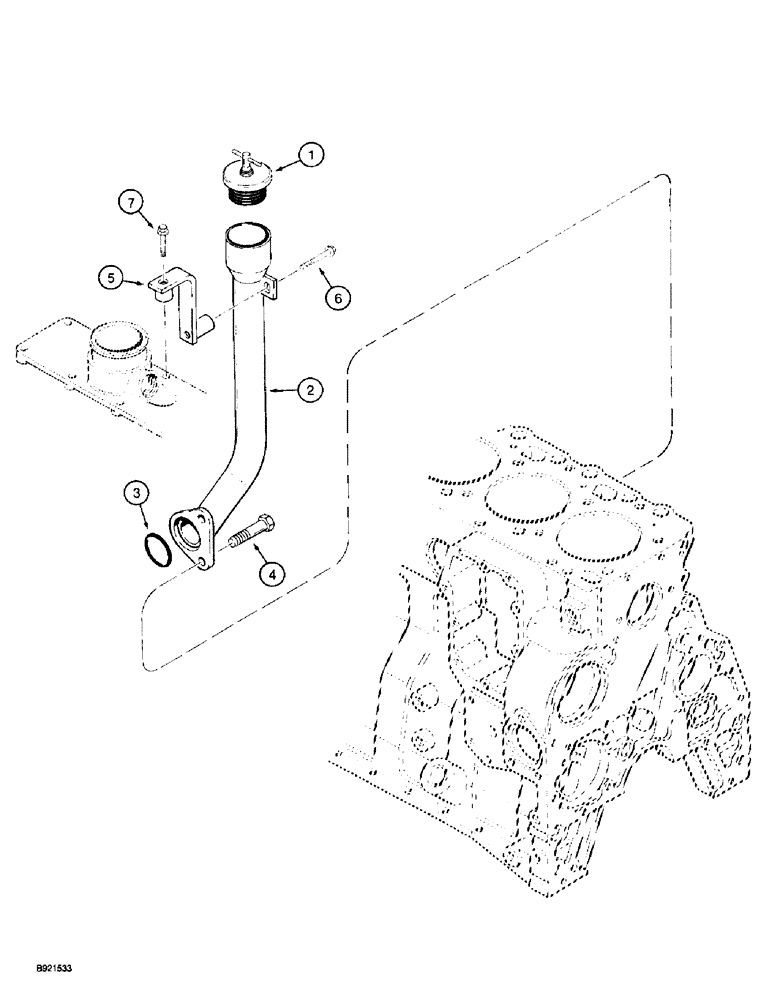 1
7
5
6
2
3
4
B921533