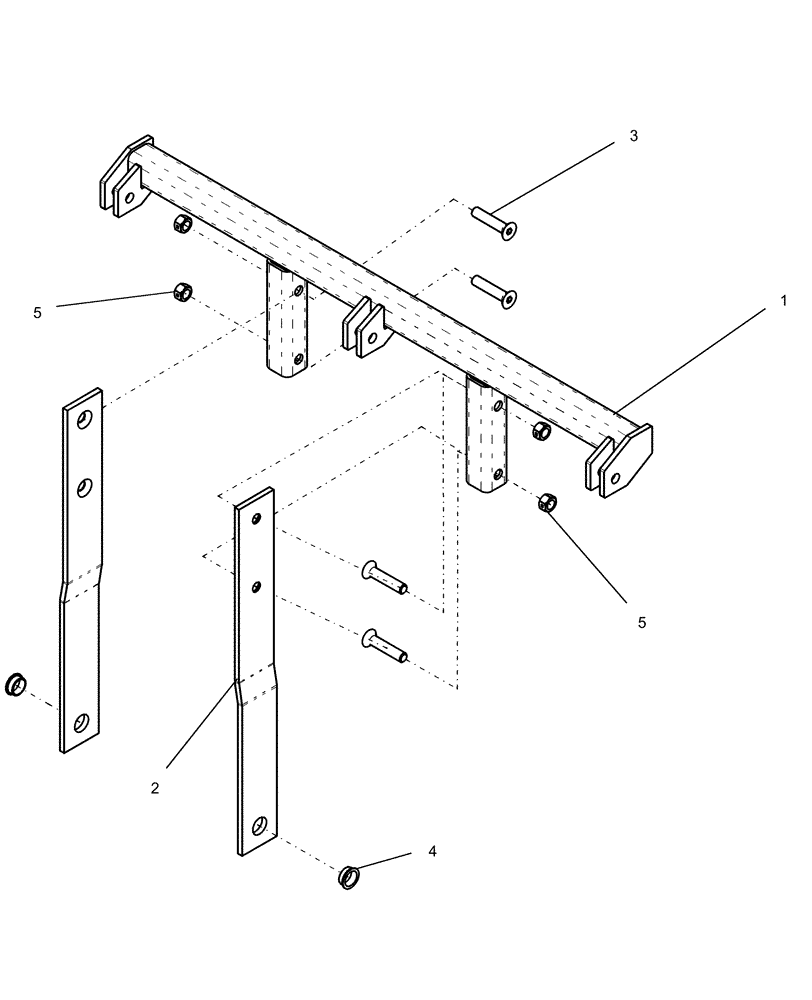 3
5
1
5
2
4