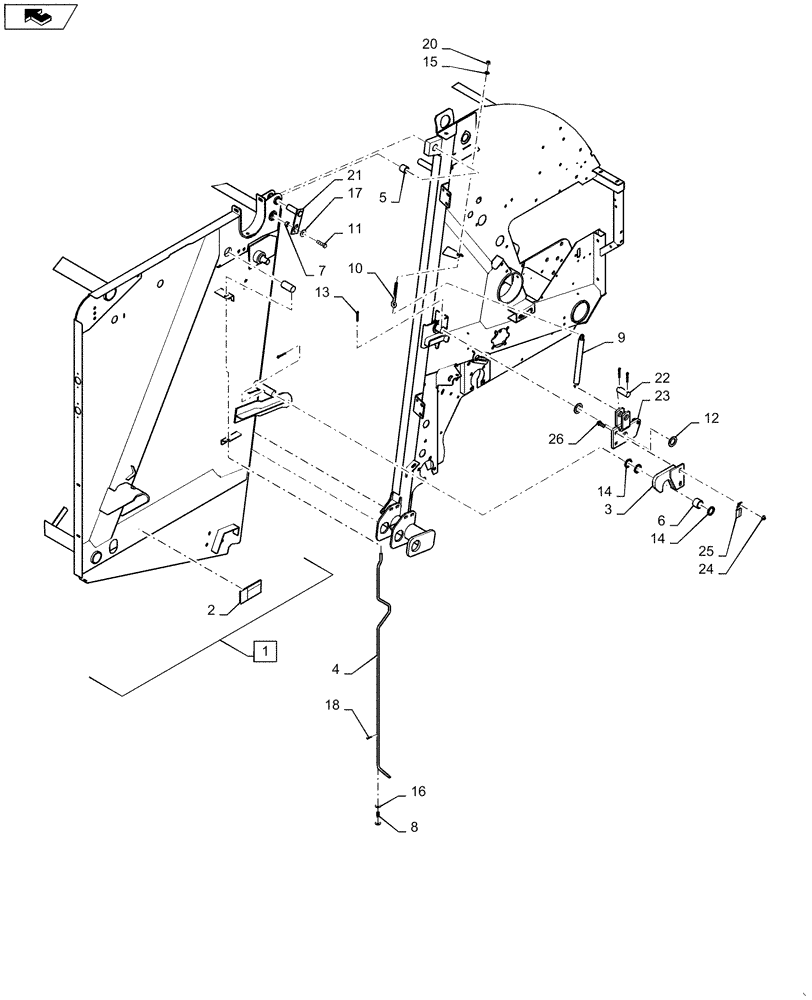 20
15
21
17
11
5
7
10
13
9
22
23
12
26
14
3
6
14
25
24
2
1
4
18
16
8