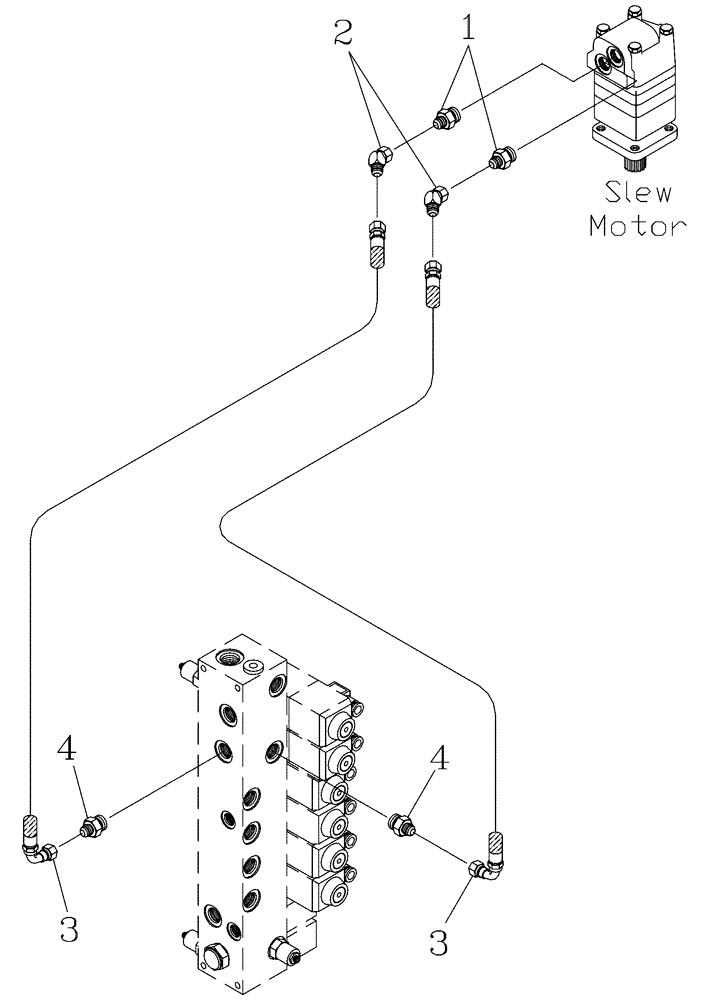 2
1
Slew Motor
4
4
3
3