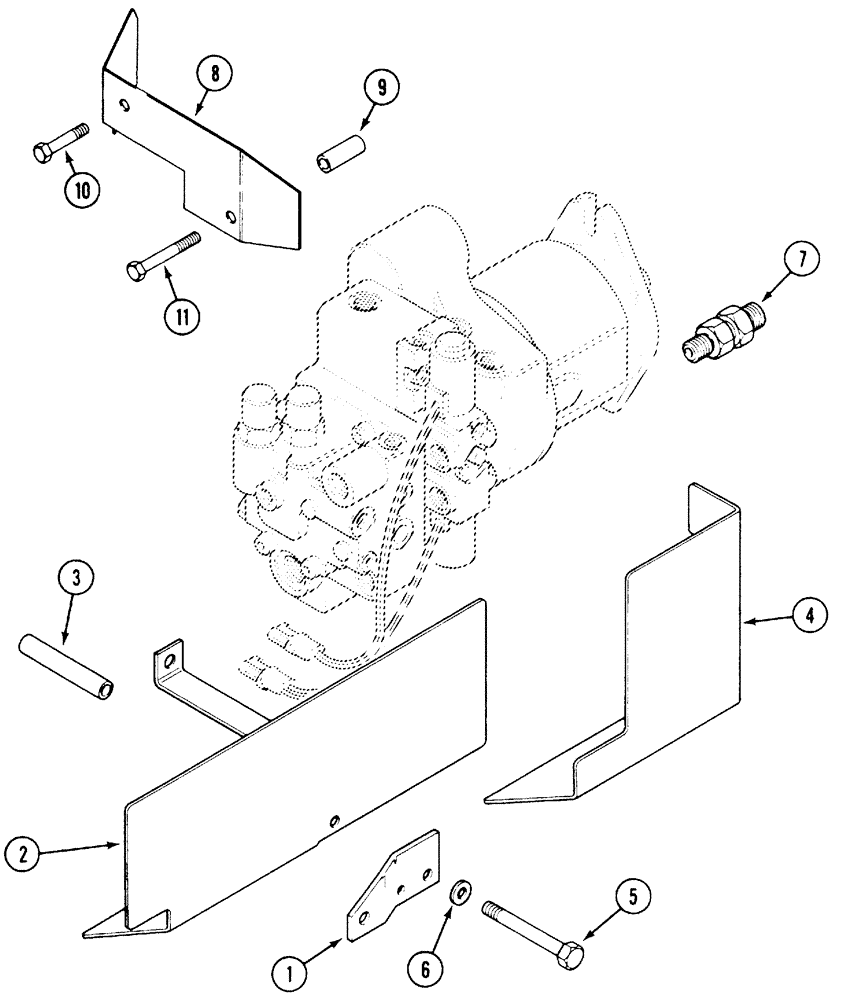 8
9
10
11
7
3
4
2
5
1
6