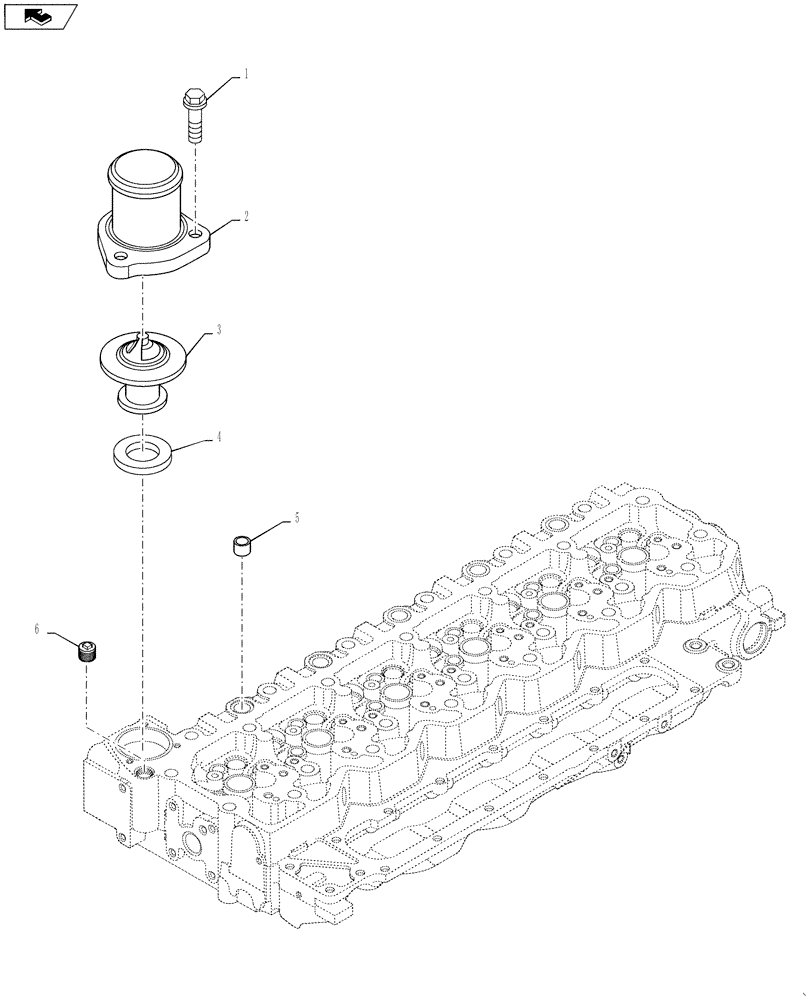 1
2
3
4
5
6