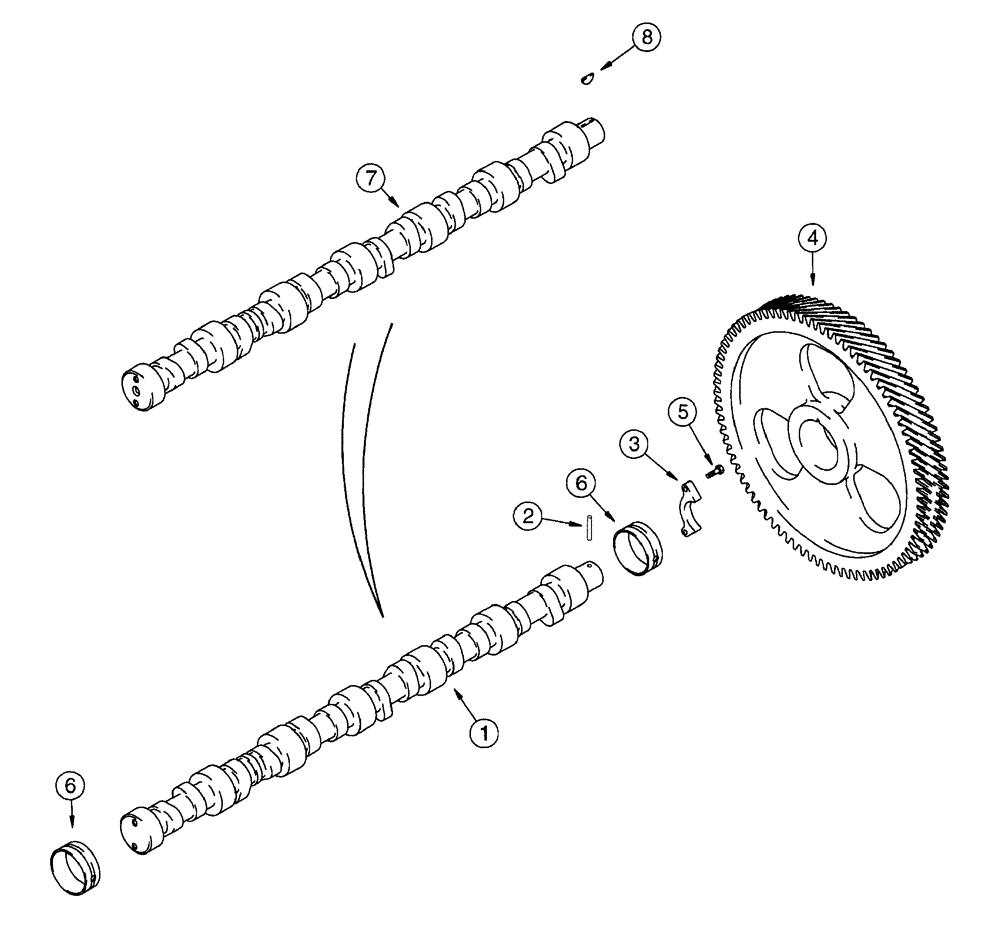 8
7
4
5
3
6
2
1
6