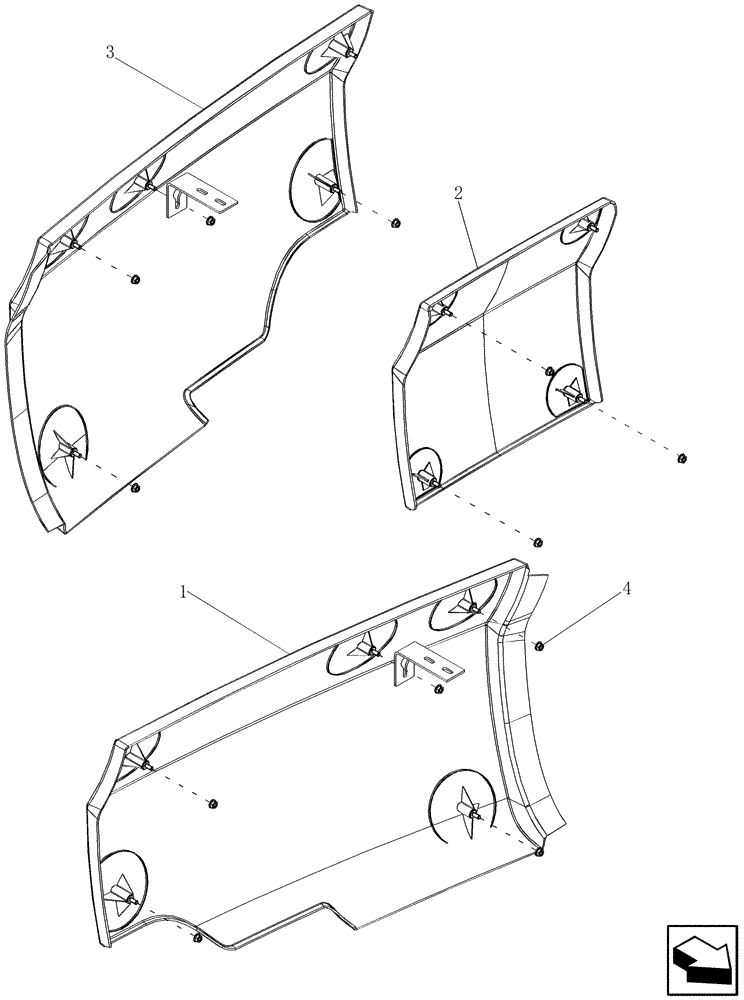 3
2
1
4