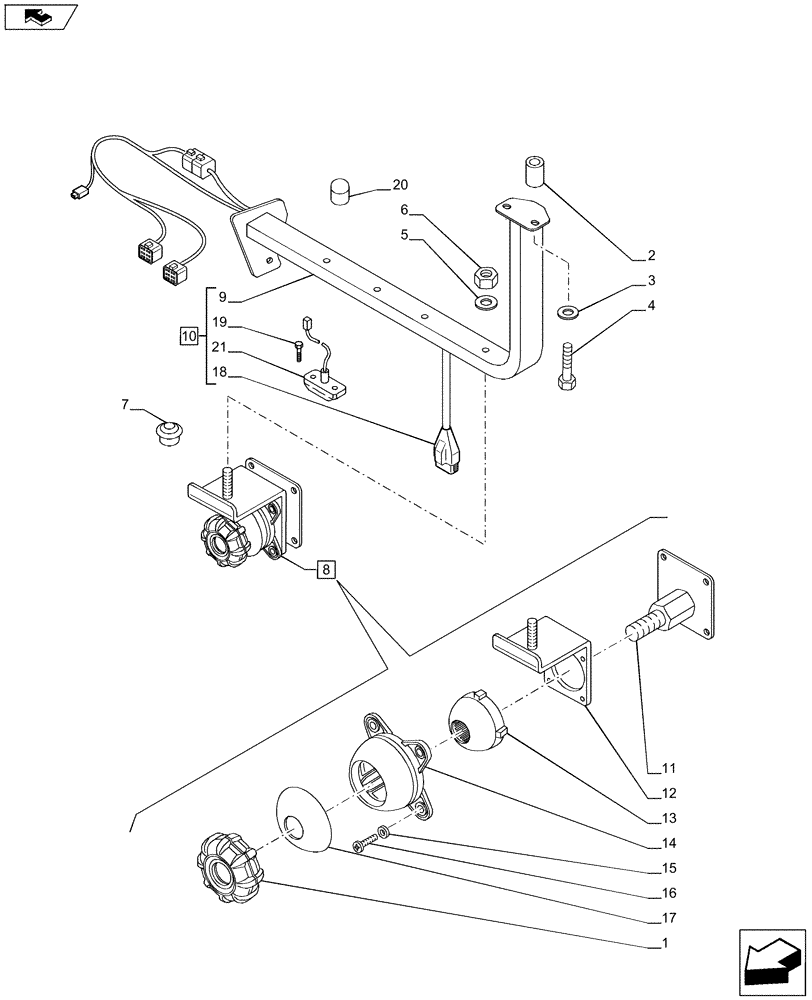 20
6
5
2
3
4
9
10
19
21
18
7
8
11
12
13
14
15
16
17
1