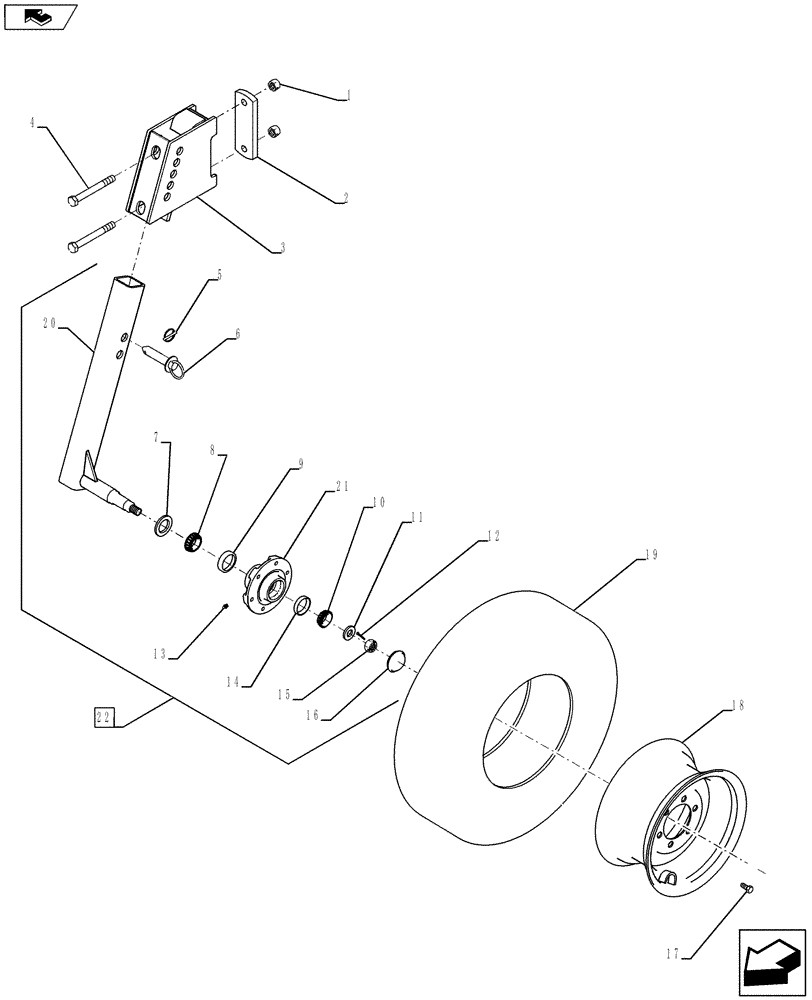 1
4
2
3
5
20
6
7
8
9
21
10
11
12
19
13
14
15
16
22
18
17