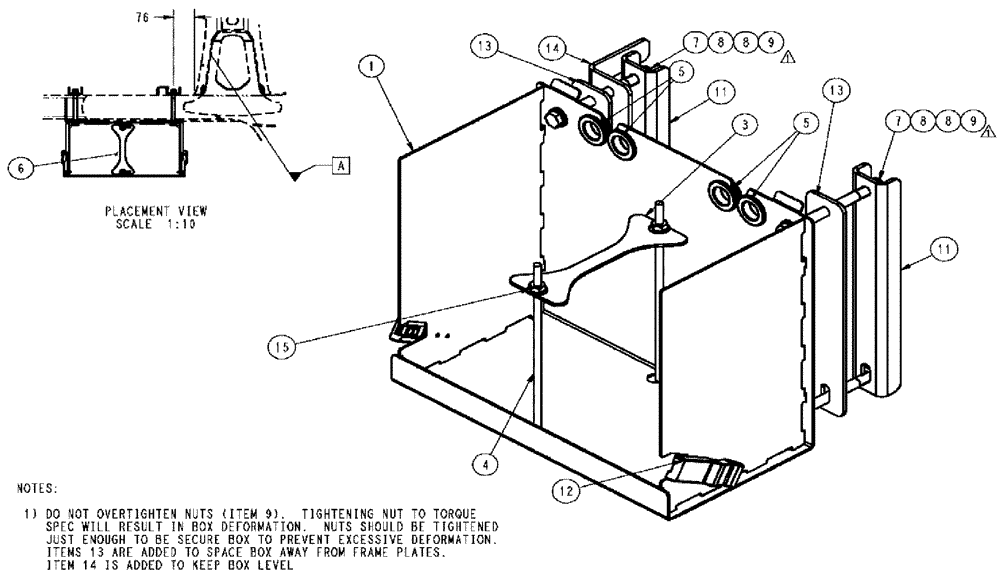 76

6

A

PLACEMENT VIEW
SCALE 1:10

1

13

14

7 8 8 9

5

11

3

5

13

7 8 8 9

11

15

4

12

NOTES:

1) DO NOT OVERTIGHTEN NUTS (ITEM 9). TIGHTENING NUT TO TORQUE SPEC WILL RESULT IN BOX DEFORMATION. NUTS SHOULD BE TIGHTENED JUST ENOUGH TO BE SECURE BOX TO PREVENT EXCESSIVE DEFORMATION. ITEMS 13 ARE ADDED TO SPACE BOX AWAY FROM FRAME PLATES. ITEM 14 IS ADDED TO KEEP BOX LEVEL