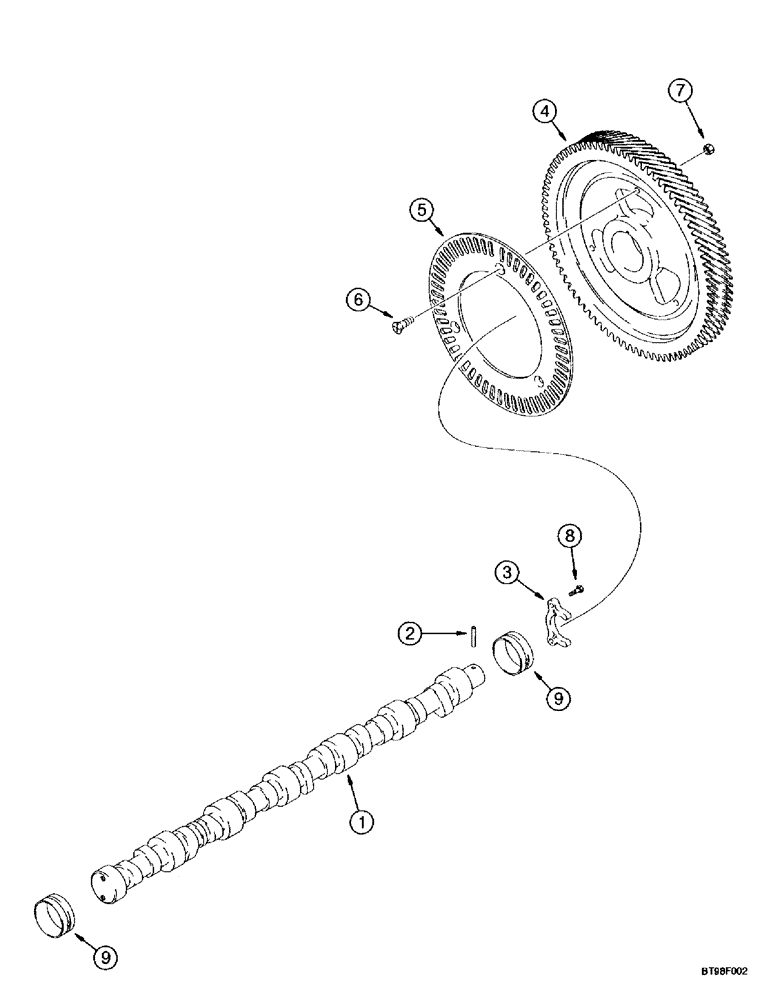 7
4
5
6
8
3
2
9
1
9
BT98F002