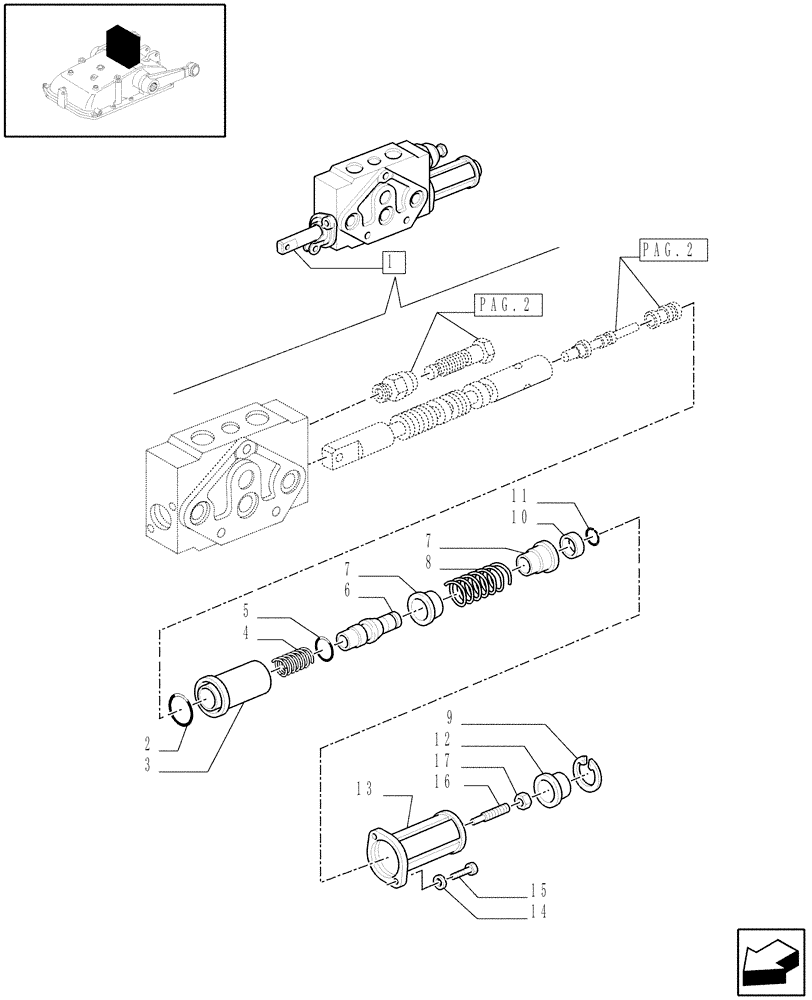 1
PAG. 2
PAG. 2
11
10
7
8
7
6
5
4
2
3
9
12
17
16
13
15
14