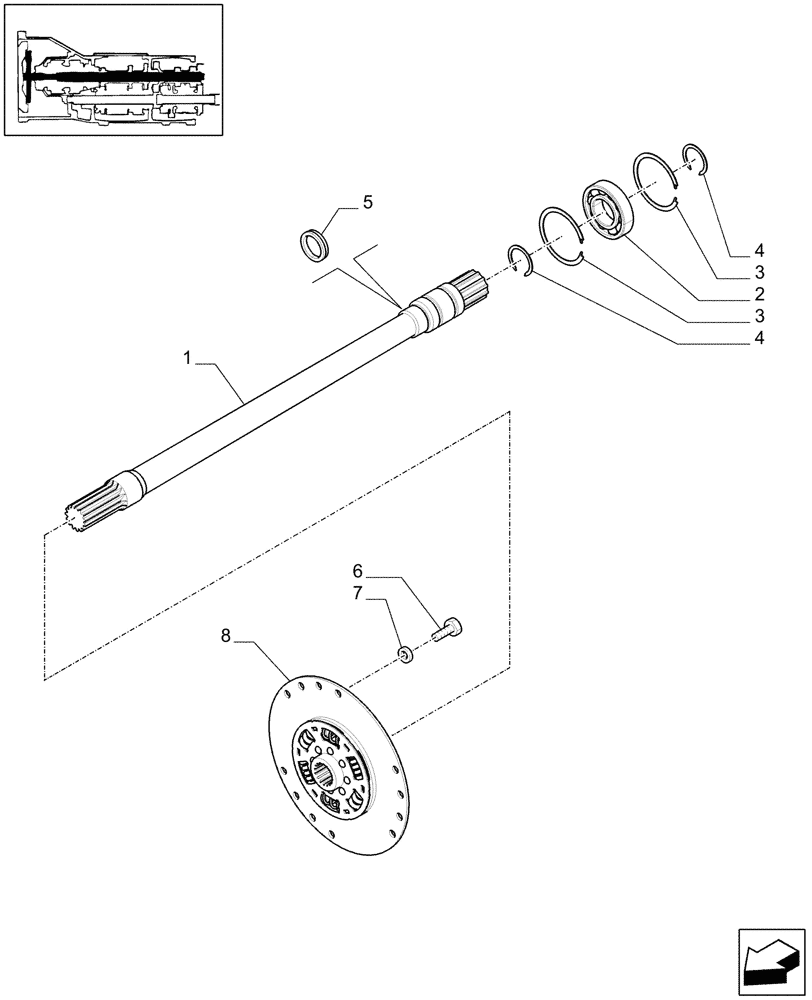 5
4
3
2
3
4
1
6
7
8