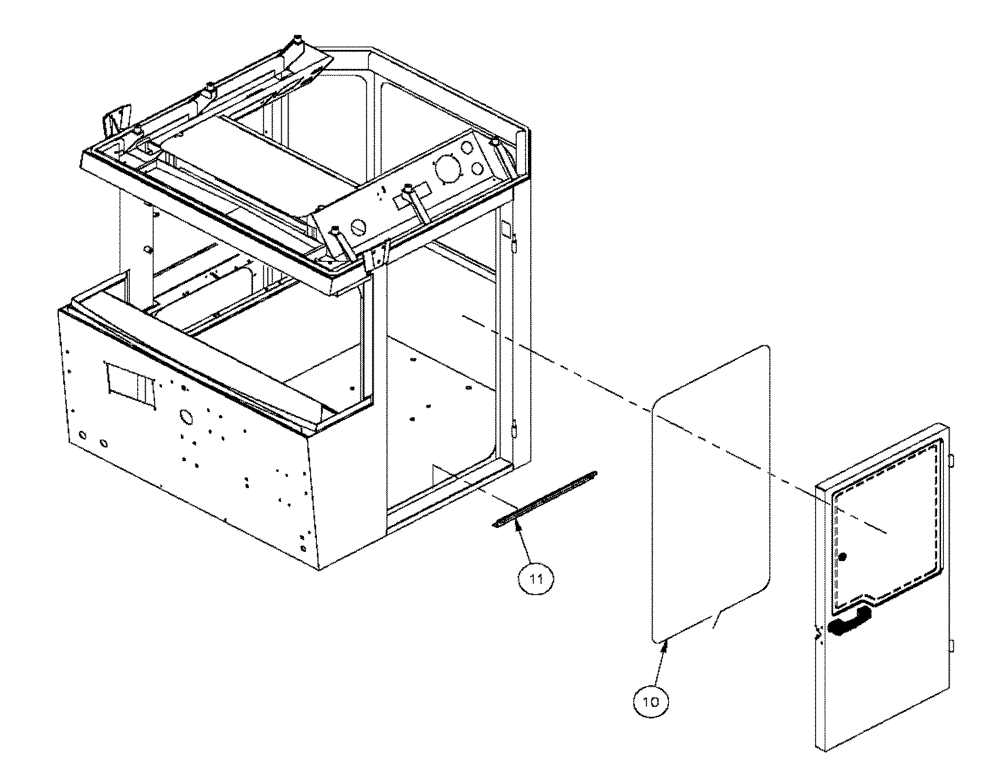 11

10