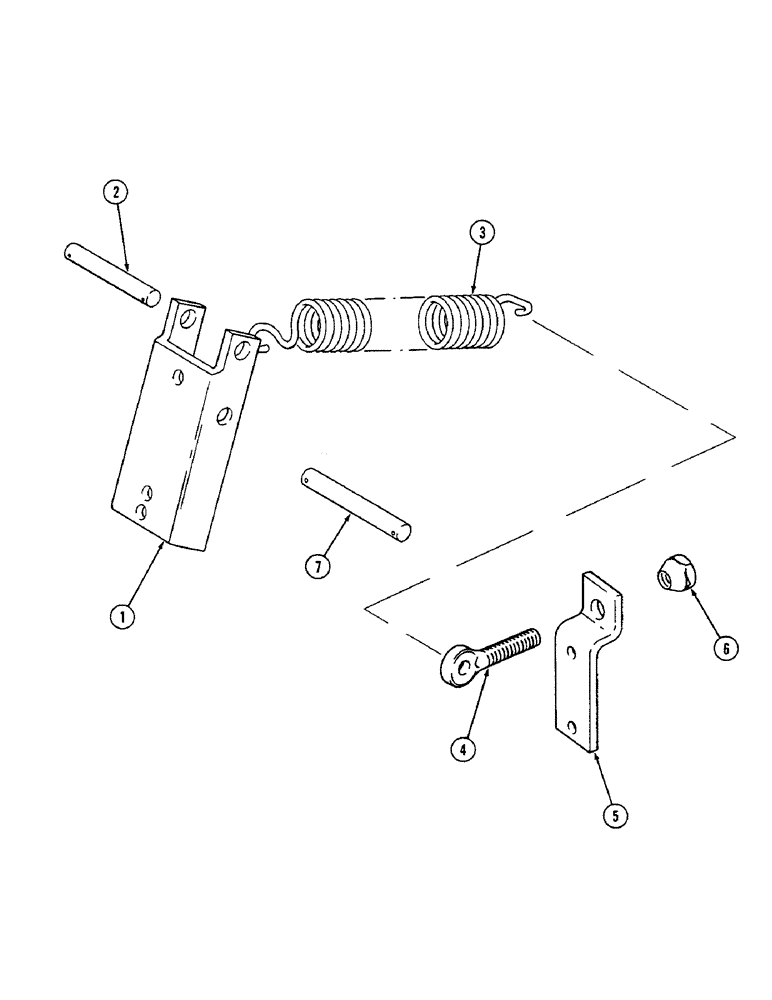 2
3
7
1
6
4
5