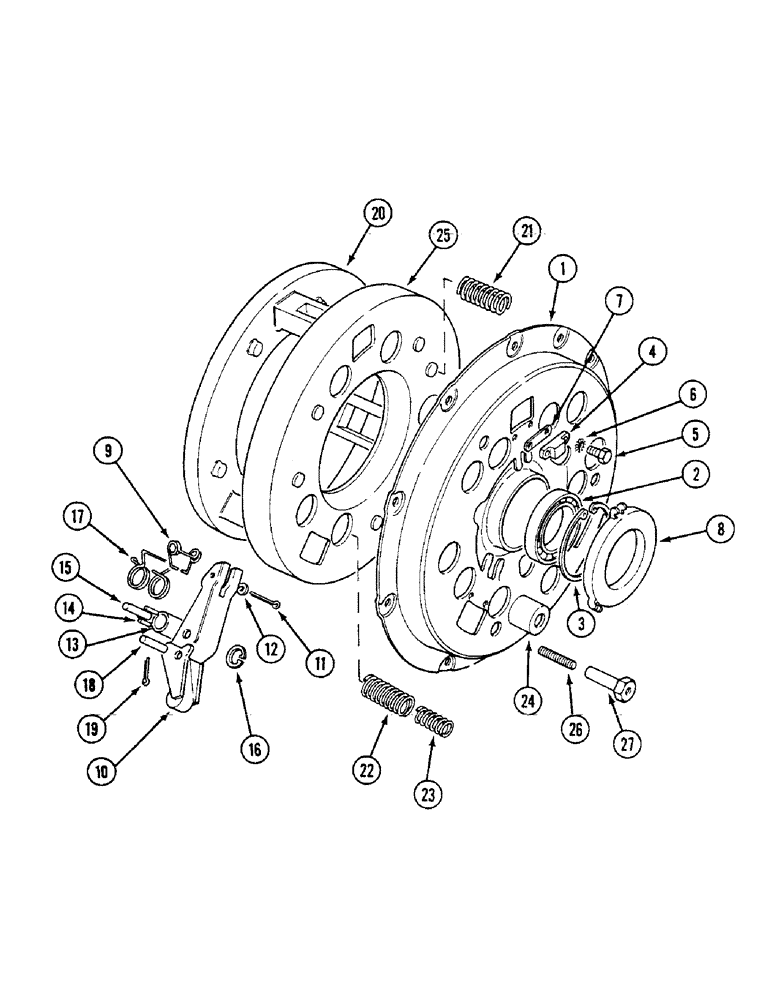 20
25
21
1
7
4
6
5
2
8
3
9
17
15
14
13
18
19
10
12
11
16
22
23
24
26
27