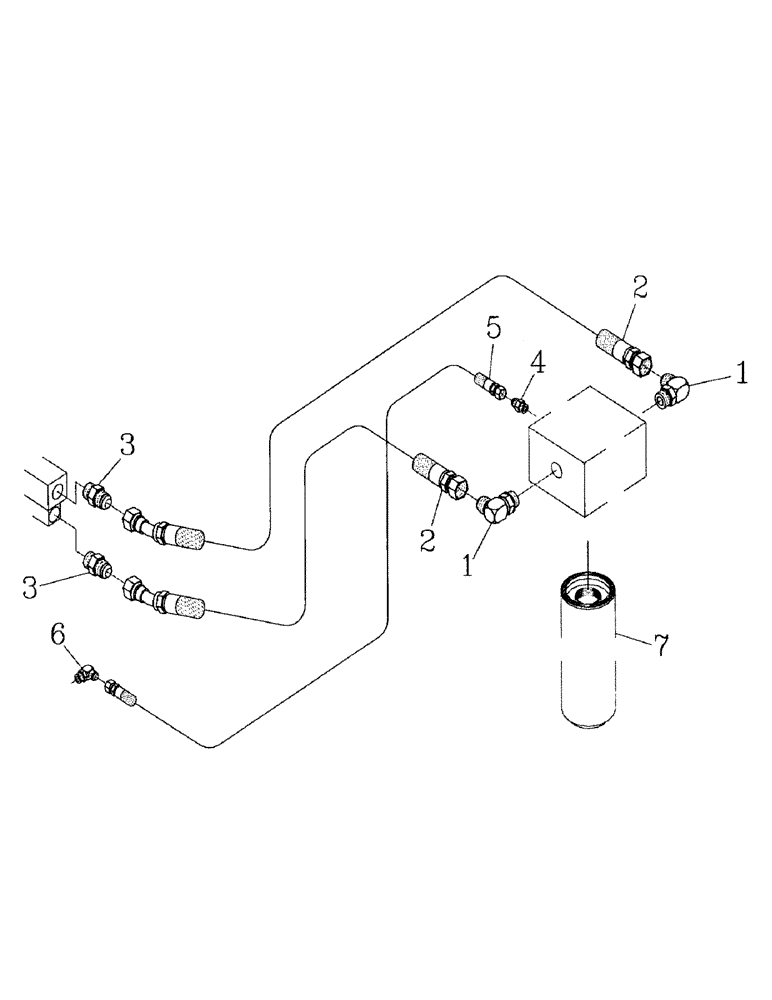 2
5
4
1
3
2
1
3
6
7