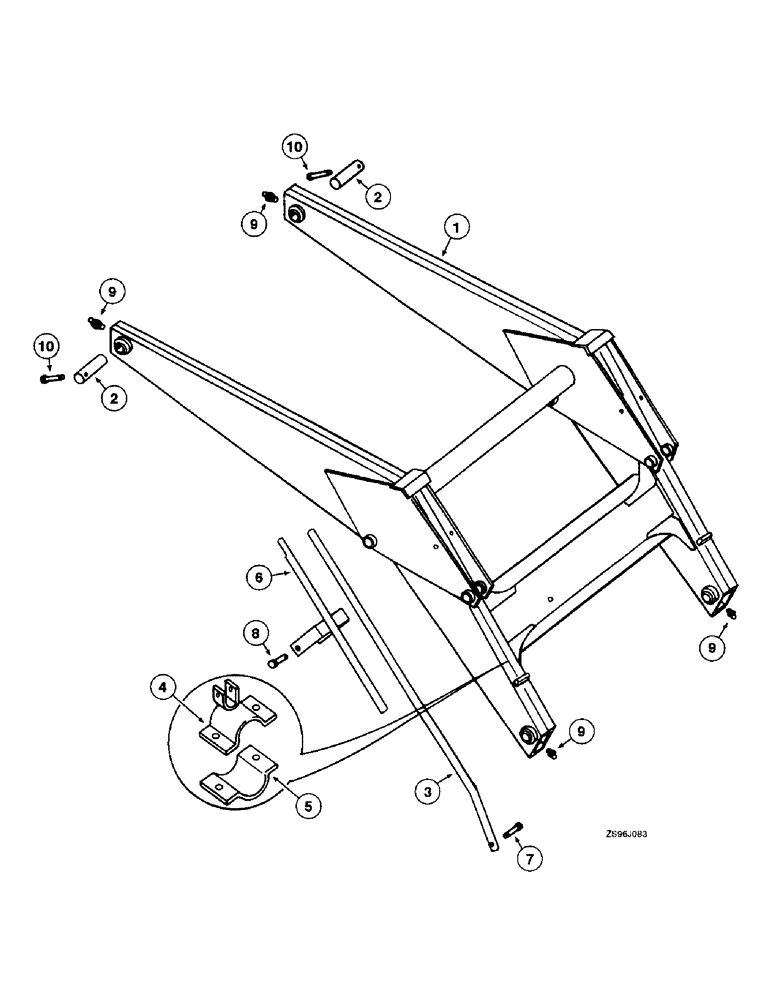 10
2
9
1
9
10
2
6
8
9
4
9
5
3
7
ZS96J083