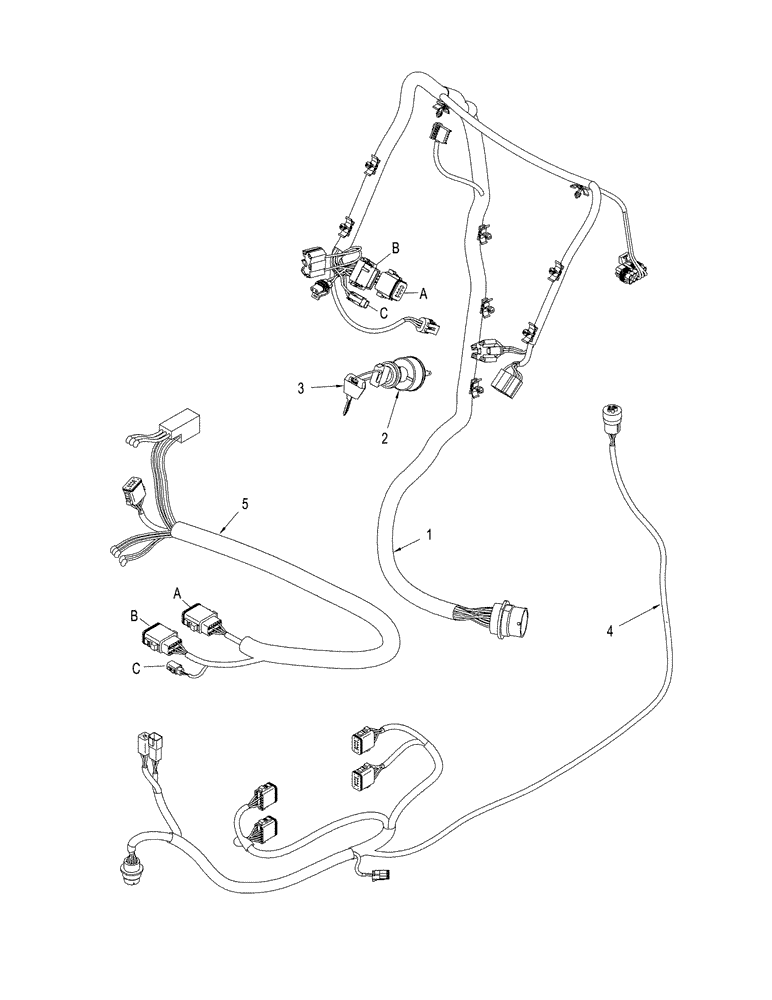 B
A
C
3
2
5
1
A
B
C
4