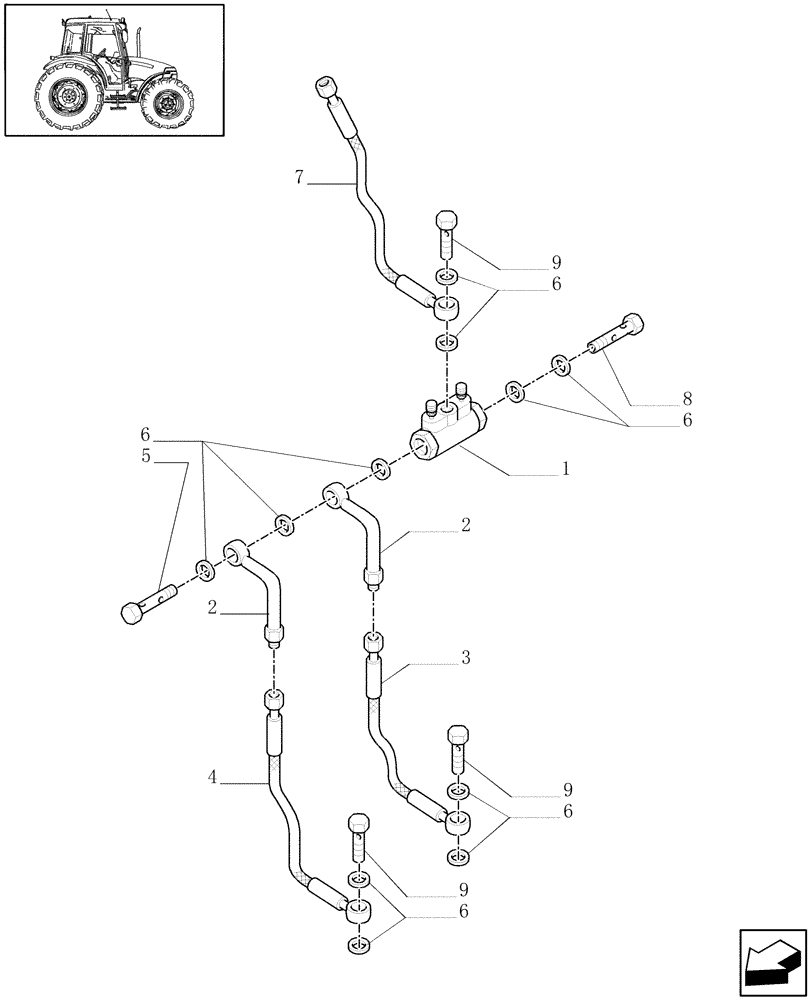 7
9
6
8
6
6
5
1
2
2
3
4
9
6
9
6