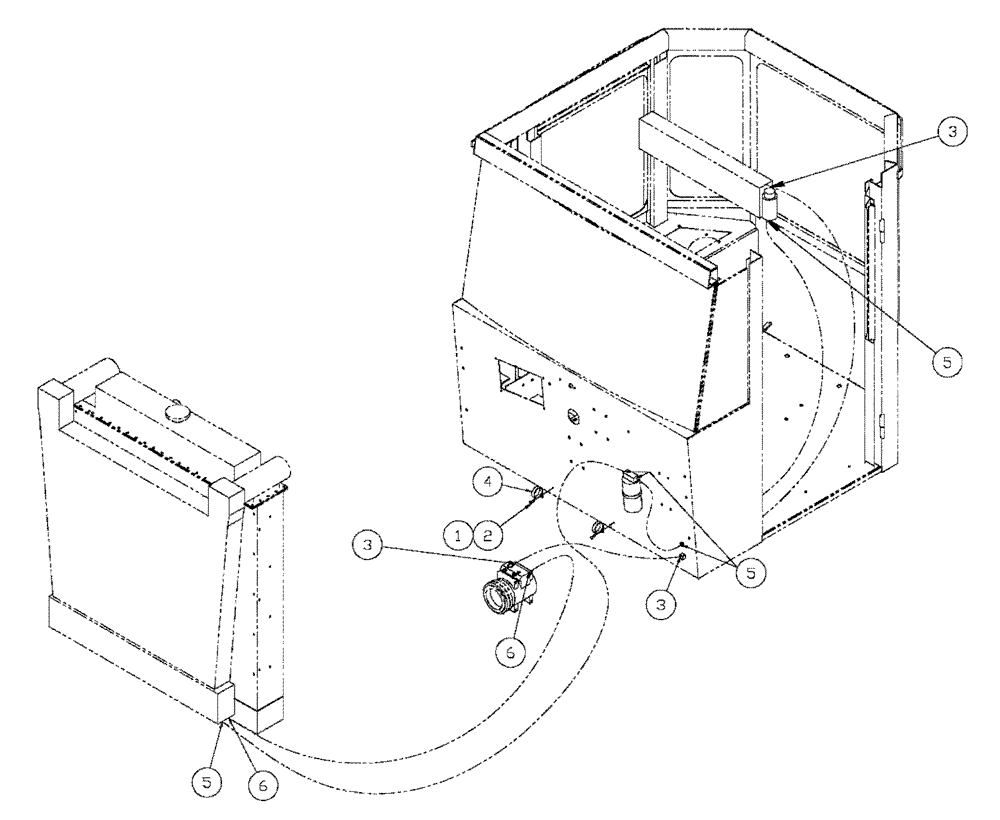 3
5
4
1
2
3
5
3
6
5
6