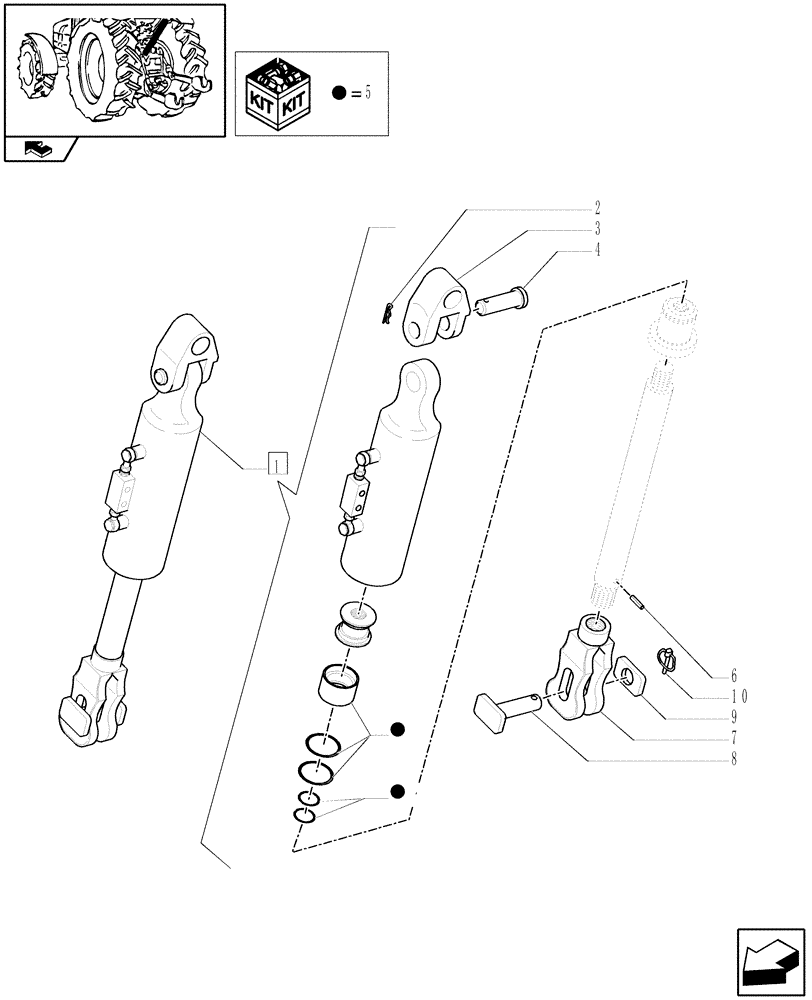 KIT KIT
● = 5

2
3
4
1
6
10
9
7
8